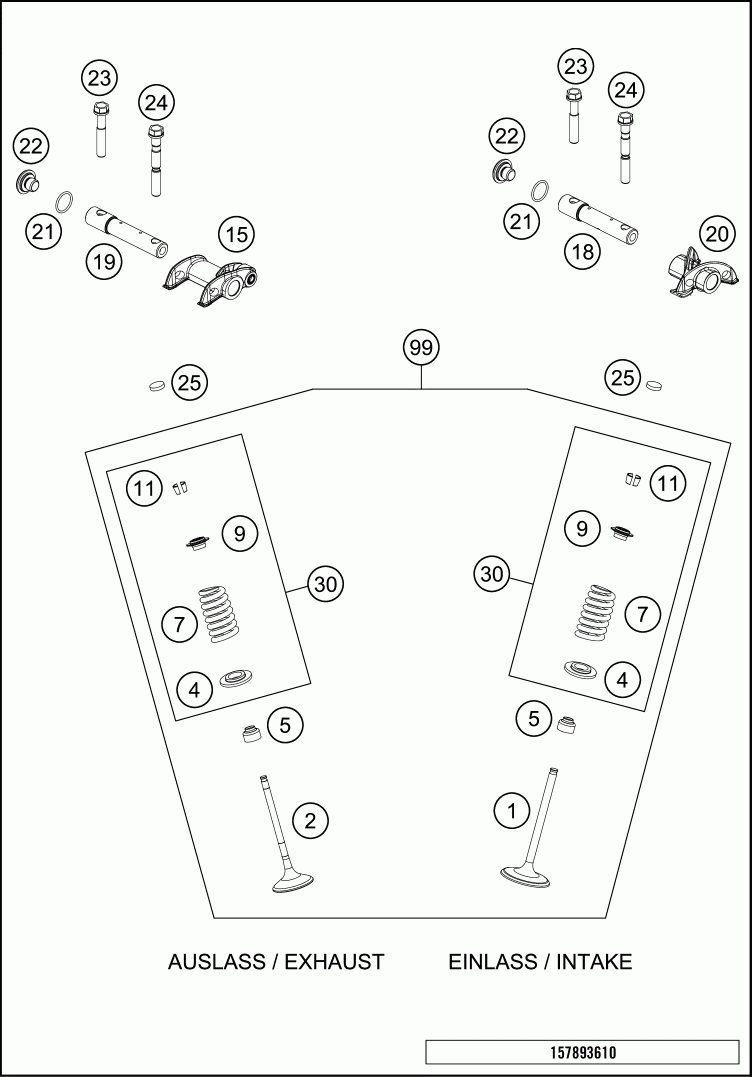 23
24
22
21
19
15
23
24
22
21
18
20
99
25
25
11
9
30
7
4
5
2
11
9
30
7
4
5
1

AUSLASS / EXHAUST

EINLASS / INTAKE

157893610