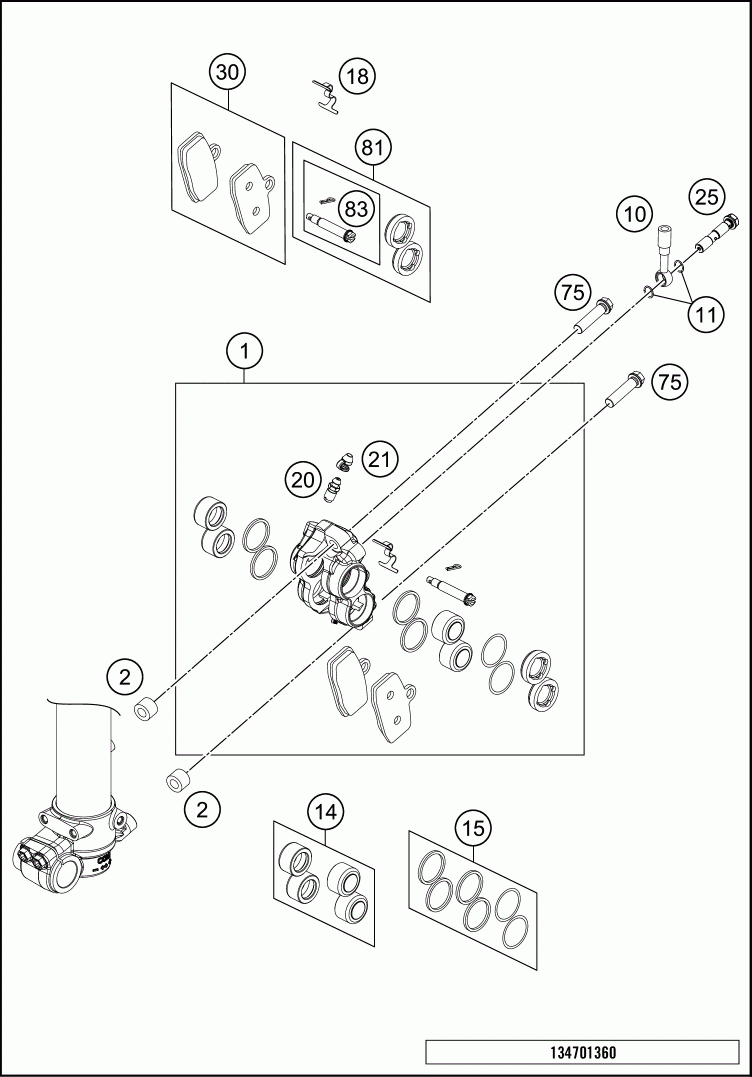 30
18
81
83
10
25
75
11
1
75
21
20
2
2
14
15
134701360