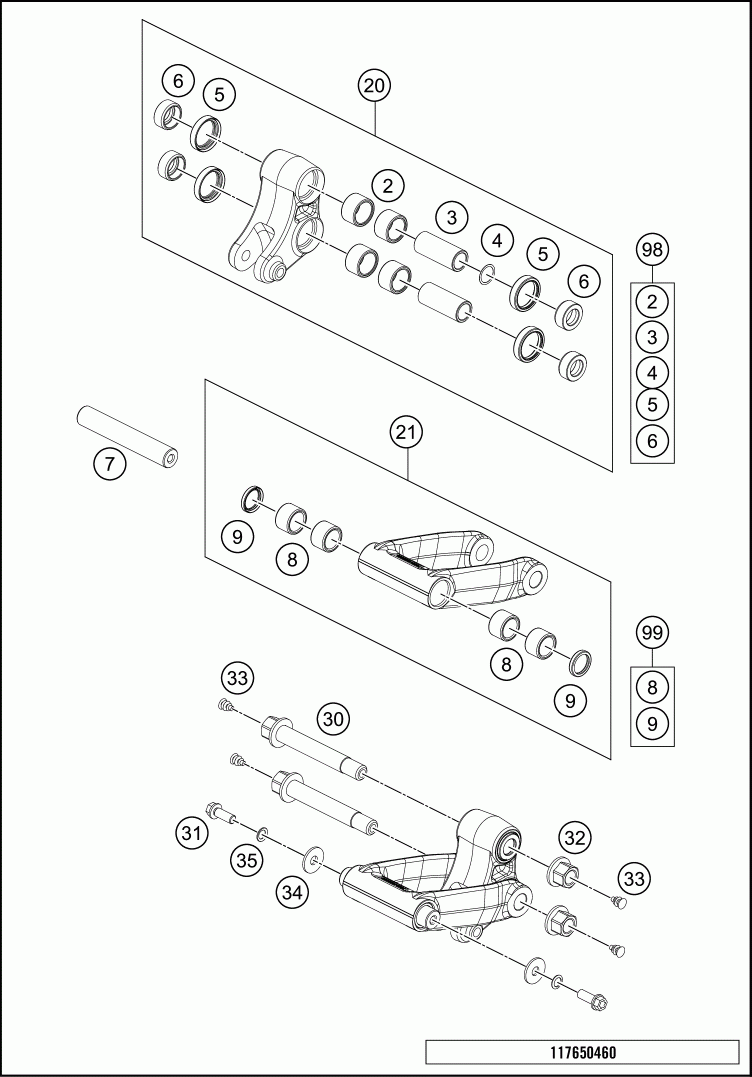 6
5
20
2
3
4
5
6
98
2
3
4
5
6
7
21
9
8
8
9
99
8
9
33
30
31
35
34
32
33
117650460