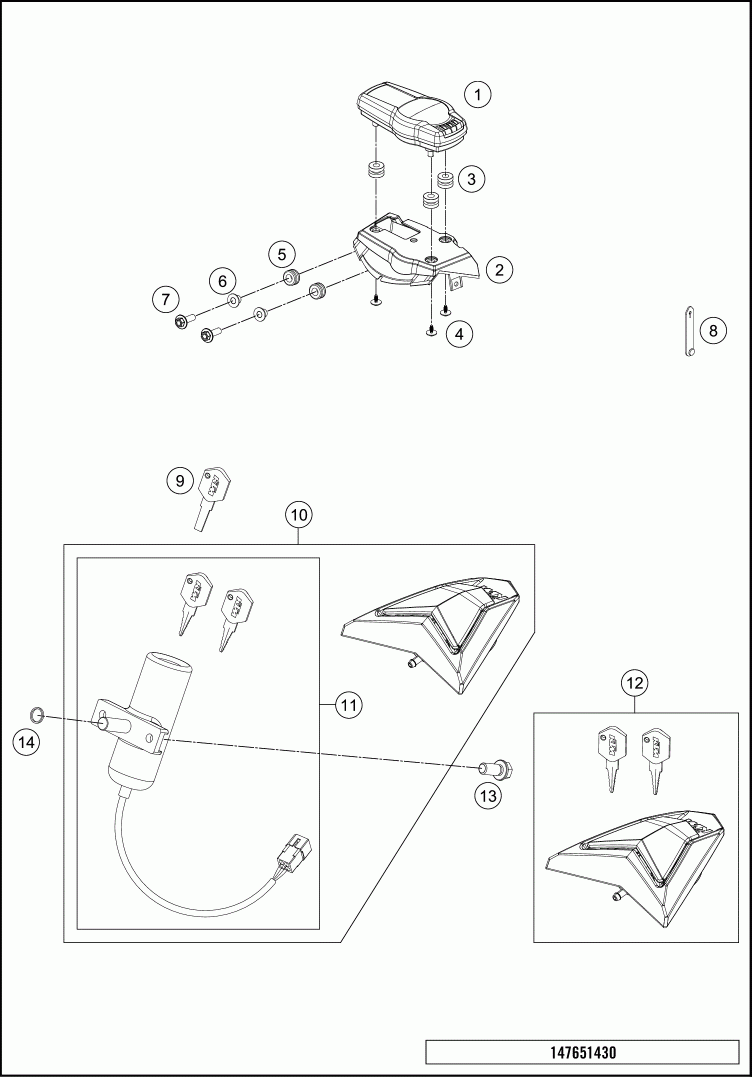 1
3
2
5
6
7
4
8
9
10
11
12
14
13
147651430