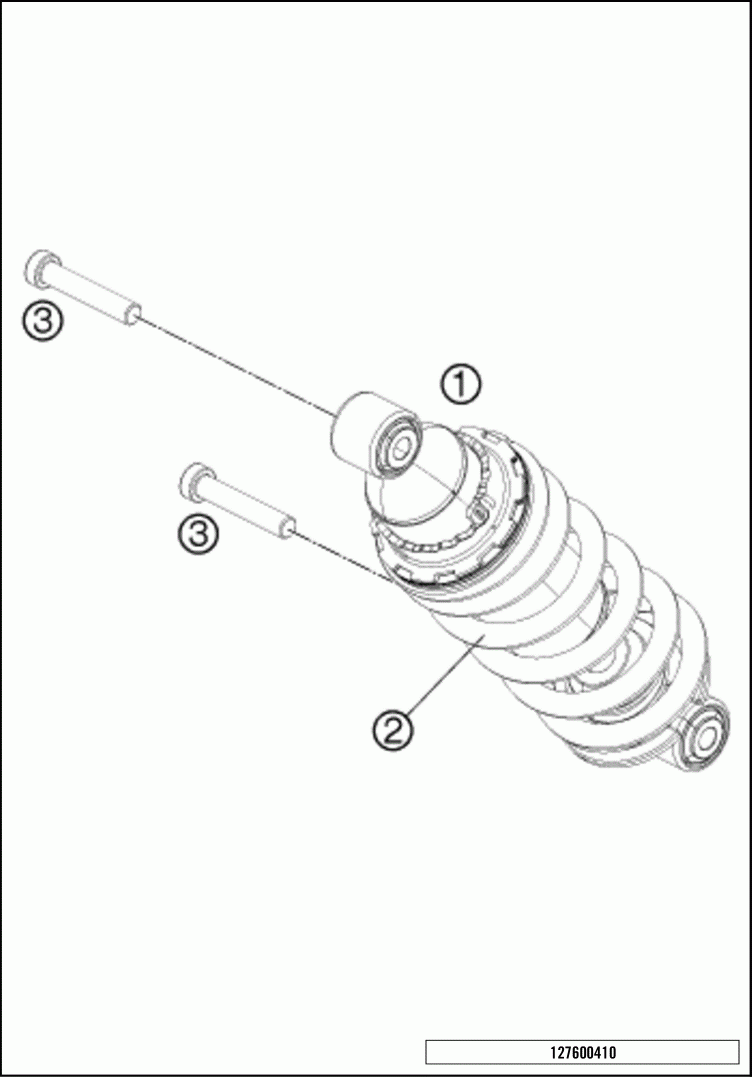 ③
①
③
②
127600410