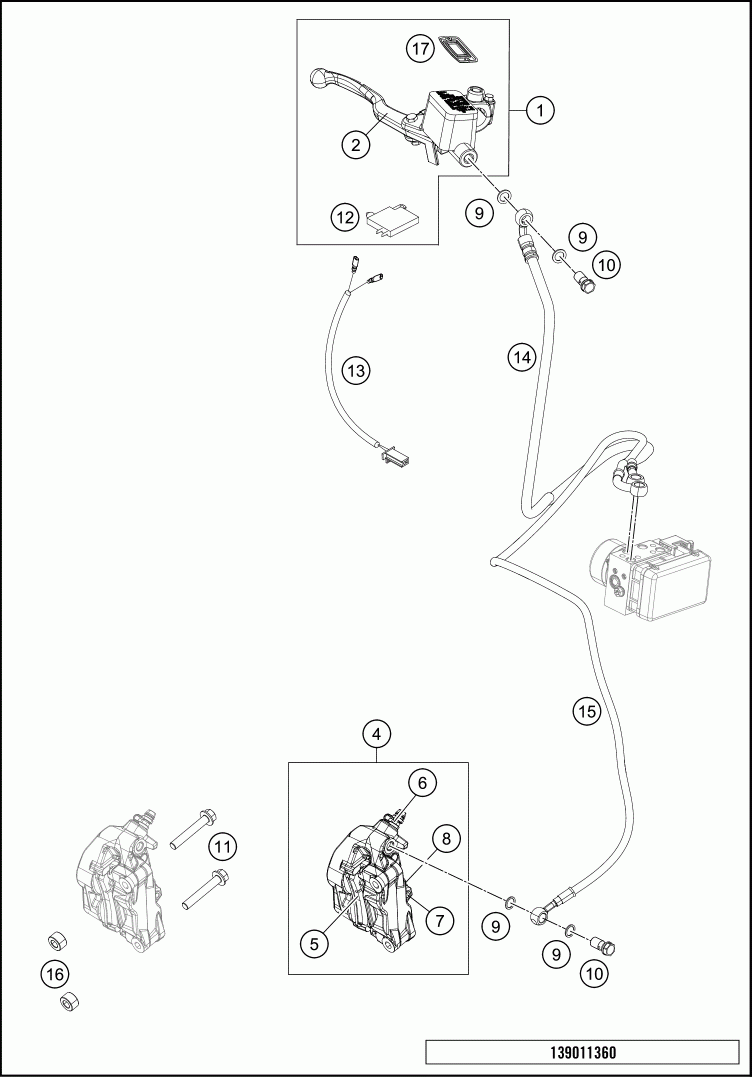 17
1
2
12
9
9
10
13
14
15
4
6
8
11
7
5
9
9
10
16
139011360