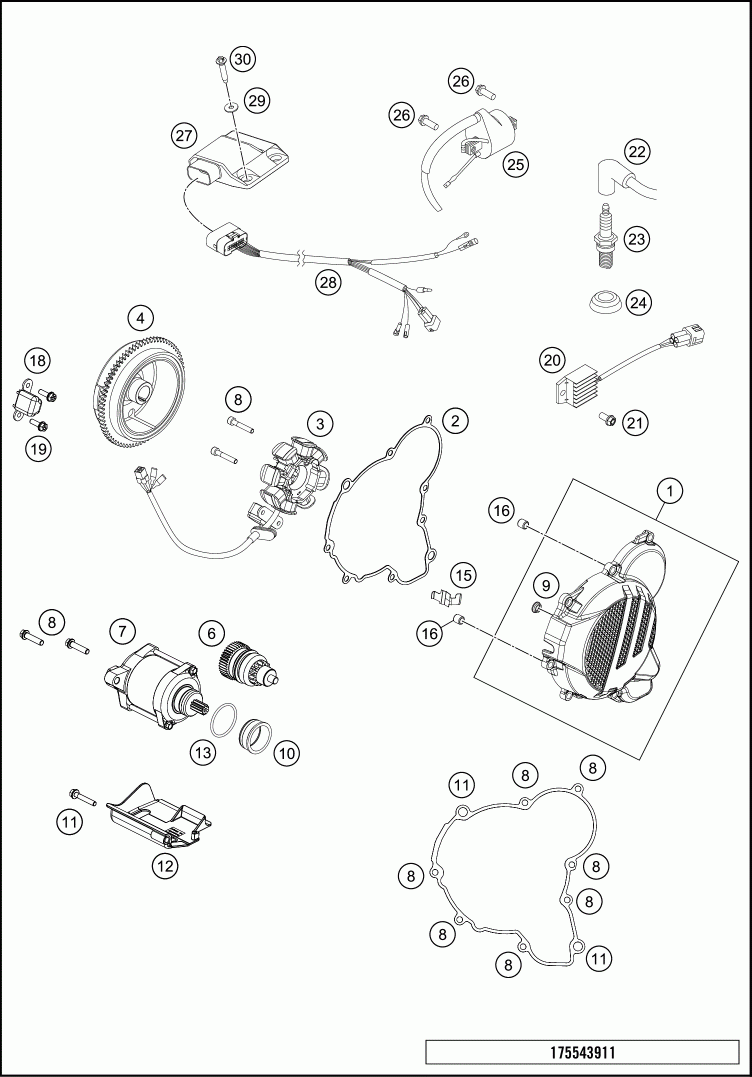 30
29
27
26
26
25
22
23
24
28
4
18
19
8
3
2
20
21
1
16
9
15
16
8
7
6
13
10
11
12
11
8
8
8
8
8
8
8
11
175543911