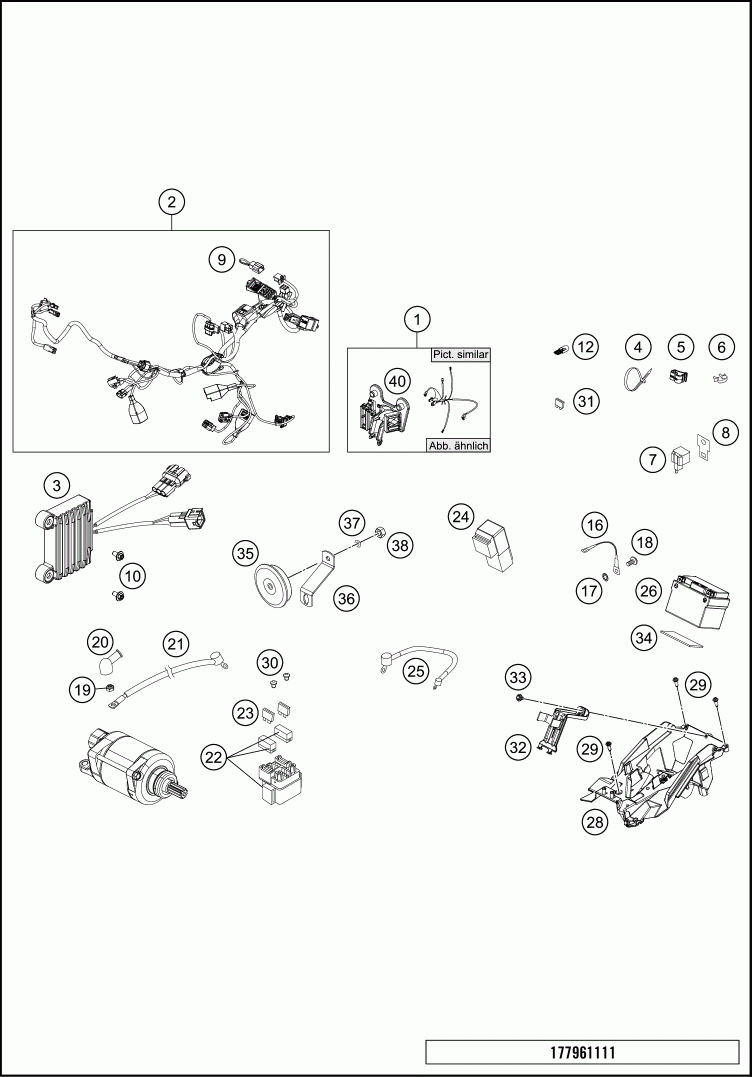 2

9

1

Pict. similar

40

Abb. ähnlich

12

4

5

6

31

8

7

3

10

37

38

35

36

24

16

18

17

26

34

20

21

19

30

23

22

25

33

29

32

29

28

177961111