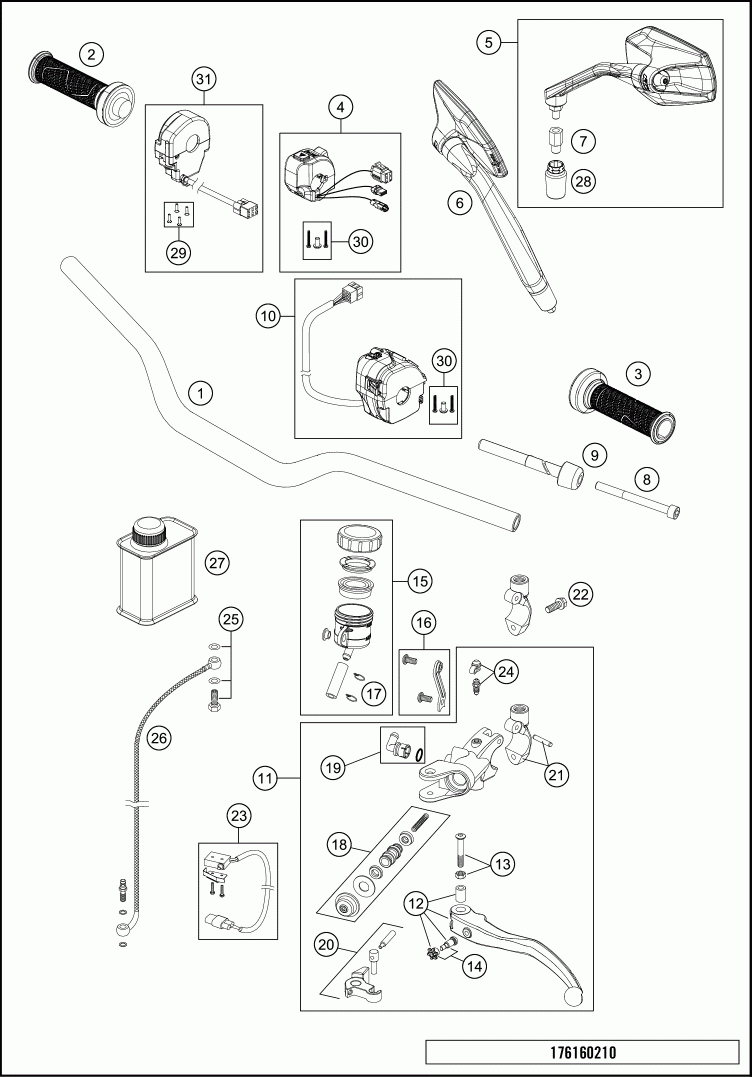 2
31
4
5
7
28
6
29
30
10
30
1
3
9
8
27
15
22
25
16
24
17
26
19
21
11
18
13
23
12
14
20
176160210