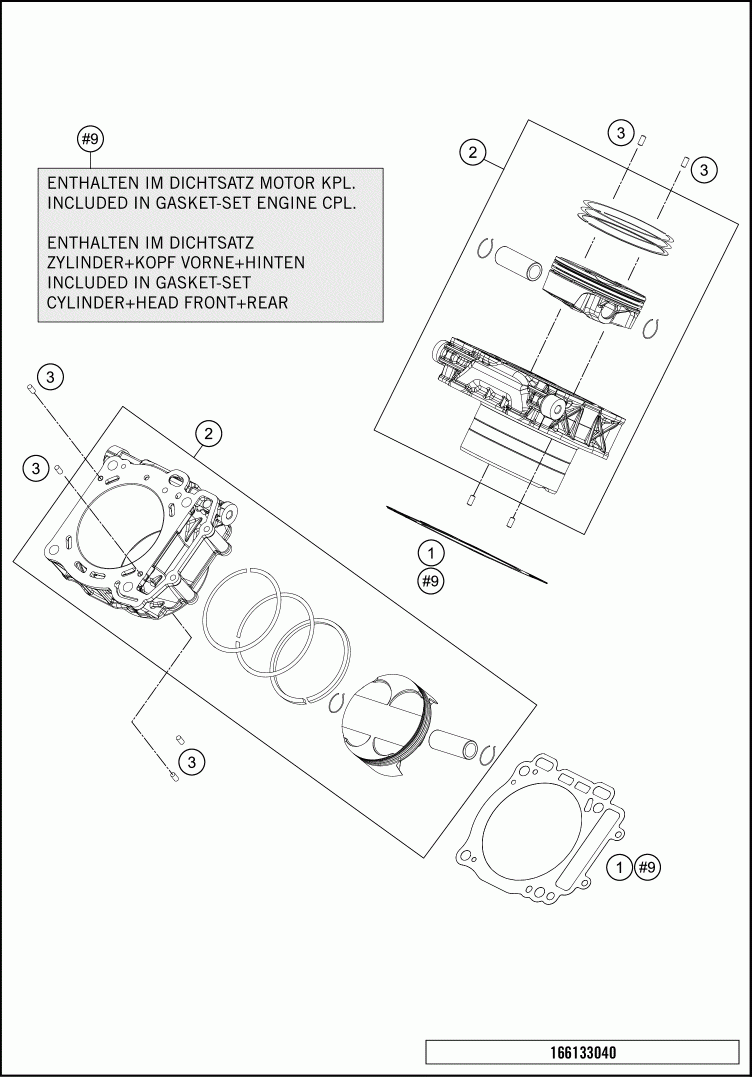 #9

ENTHALTEN IM DICHTSATZ MOTOR KPL.
INCLUDED IN GASKET-SET ENGINE CPL.

ENTHALTEN IM DICHTSATZ
ZYLINDER+KOPF VORNE+HINTEN
INCLUDED IN GASKET-SET
CYLINDER+HEAD FRONT+REAR

2

3

3

3

3

2

1

#9

3

1 #9

166133040