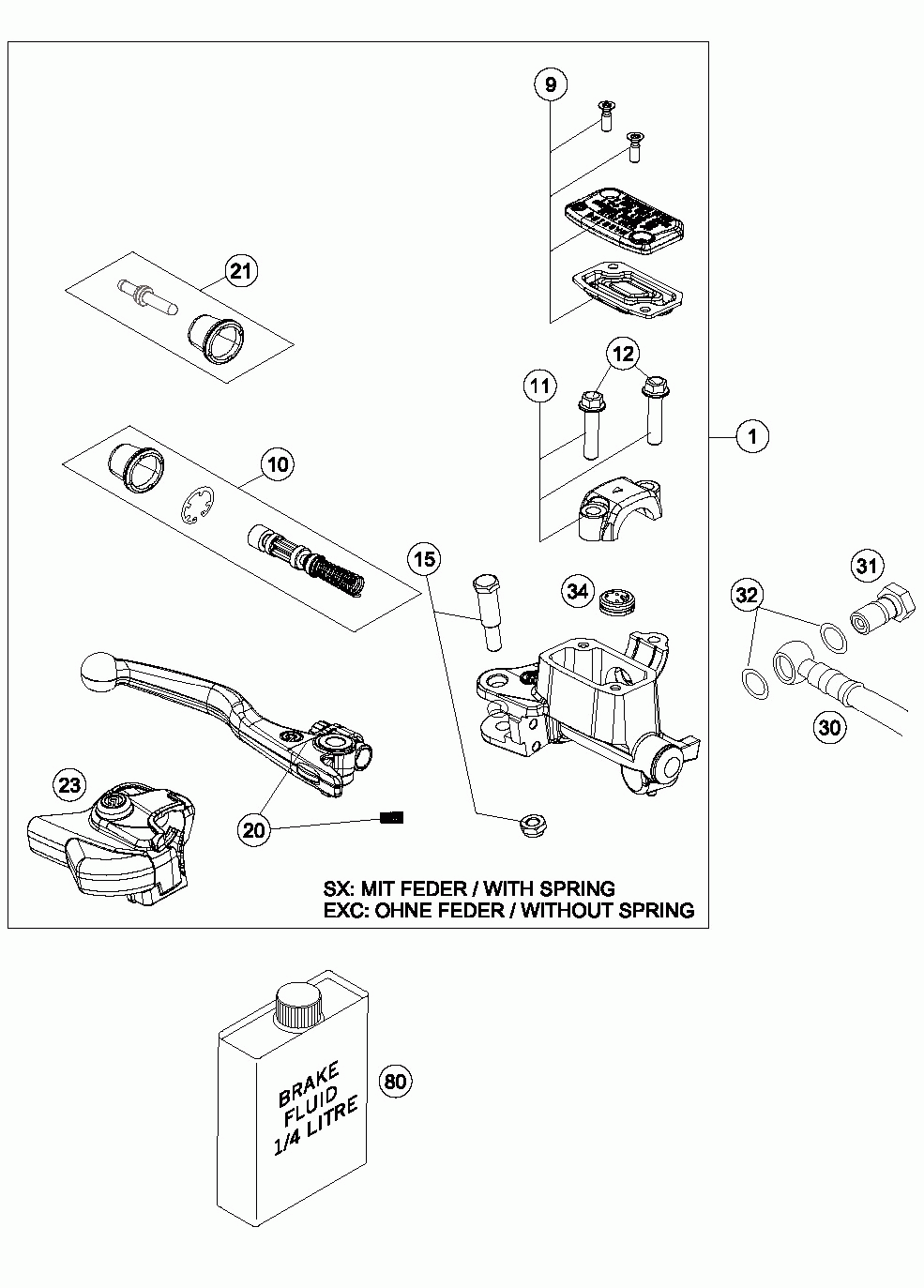 9

21

12

11

1

10

15

34

31

32

30

23

20

SX: MIT FEDER / WITH SPRING
EXC: OHNE FEDER / WITHOUT SPRING

BRAKE FLUID 1/4 LITRE

80