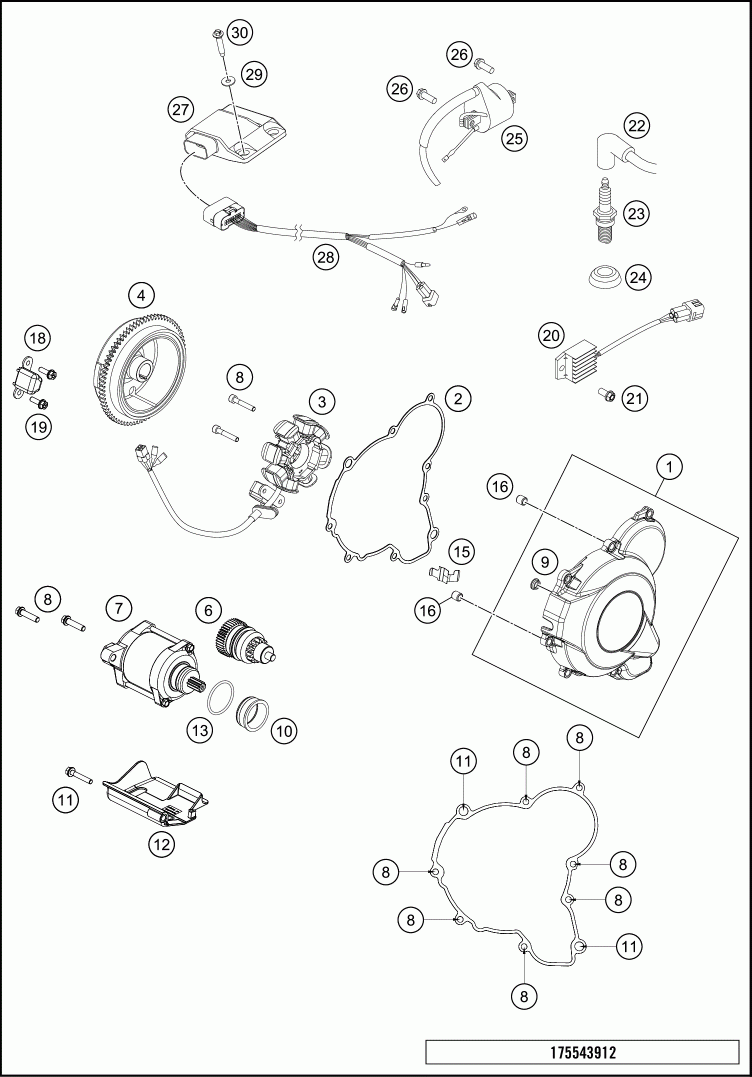 30
29
27
26
26
25
22
23
24
28
4
18
19
8
3
2
20
21
1
16
9
15
16
8
7
6
13
10
11
12
11
8
8
8
8
8
8
11
8
175543912