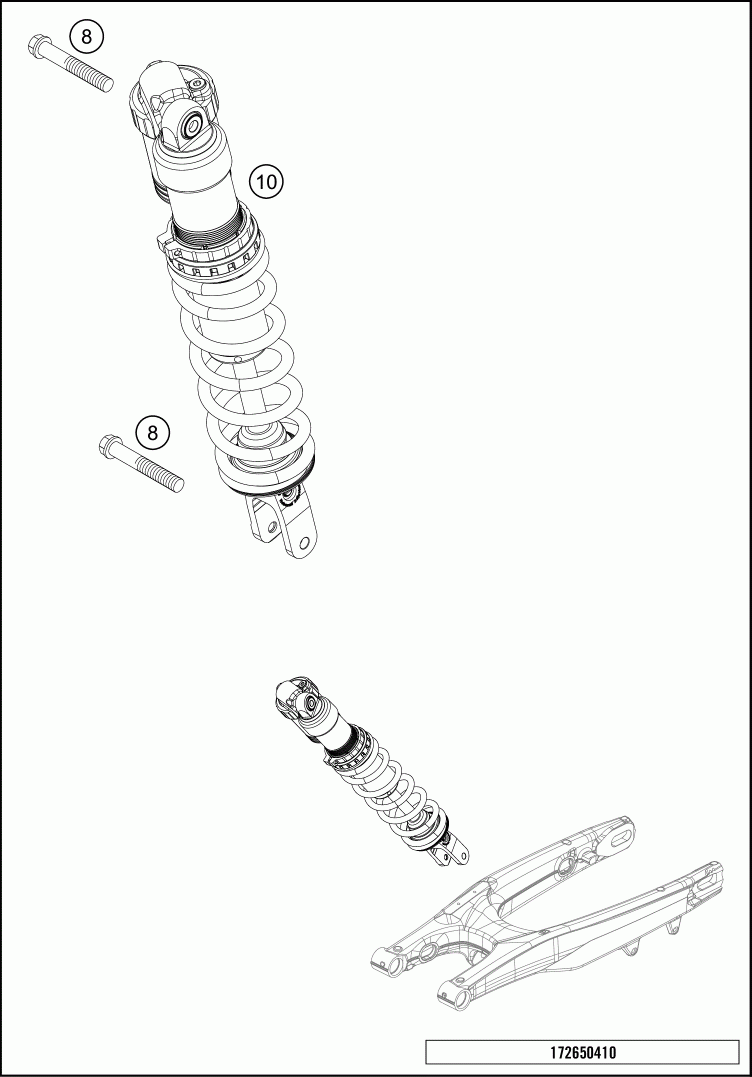 8

10

8

172650410