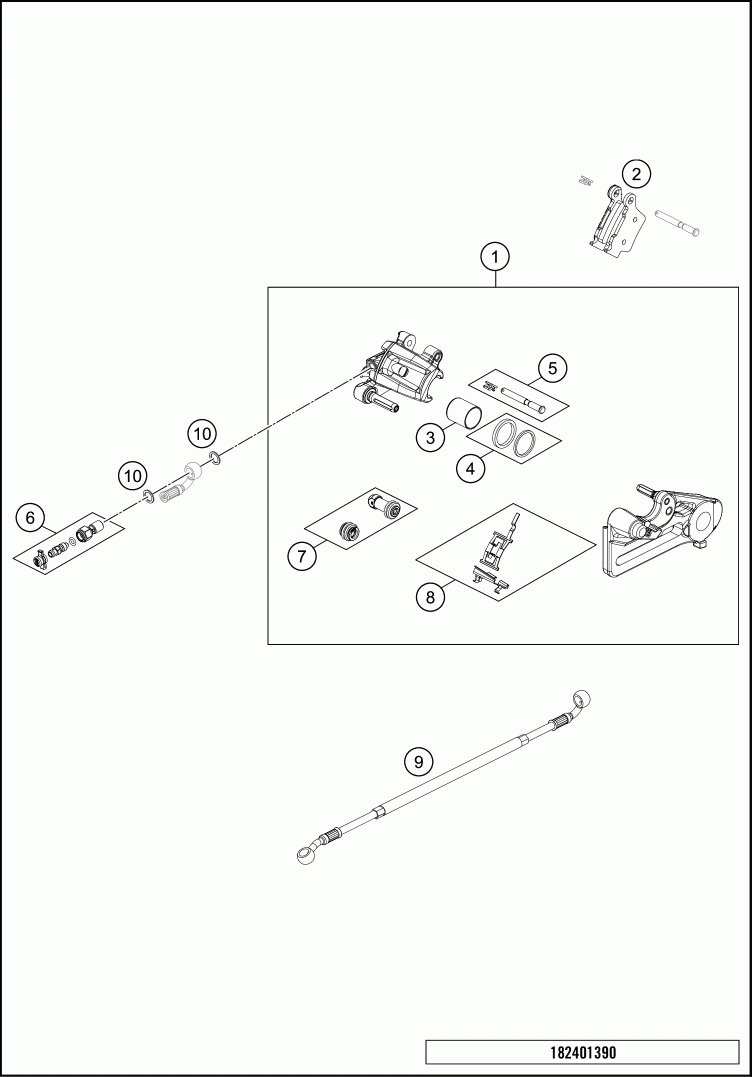 2
1
5
3
4
10
10
6
7
8
9
182401390