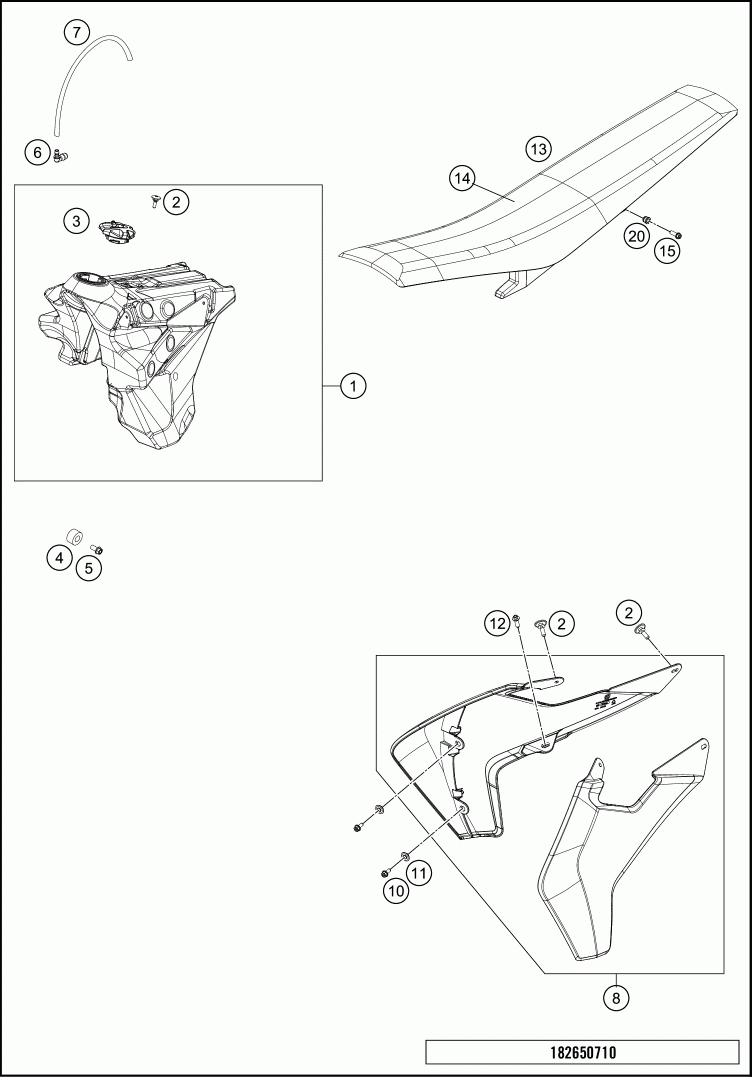 7

6

2

3

1

13

14

20

15

4

5

12

2

2

10

11

8

182650710