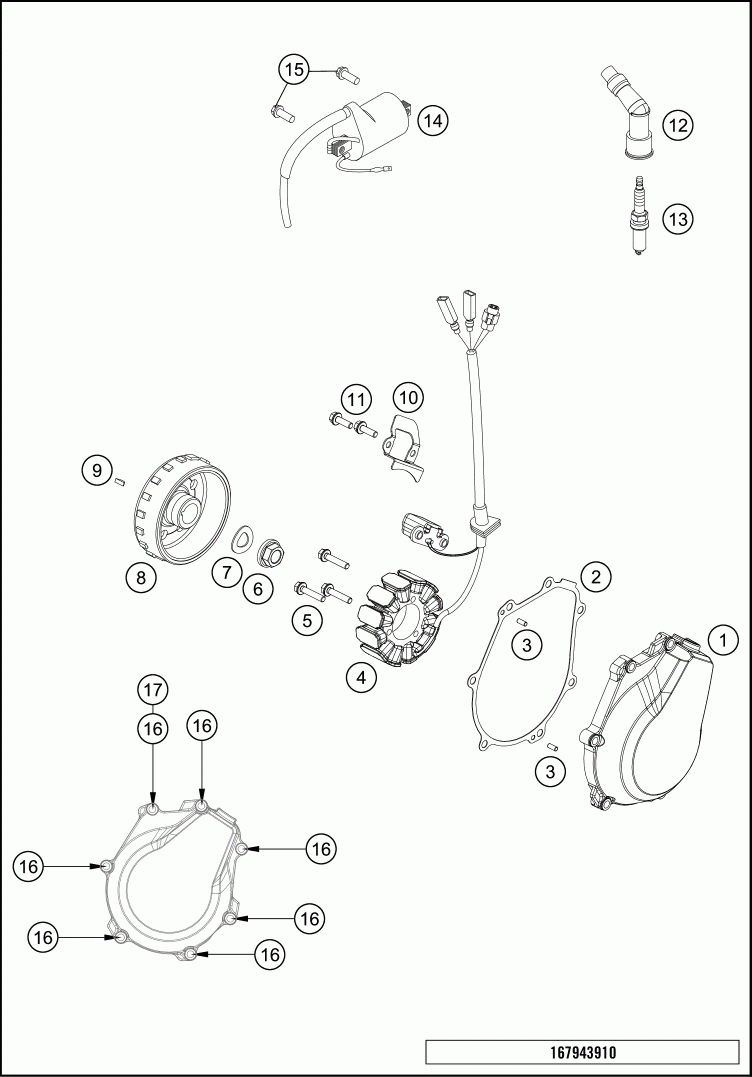 15
14
12
13
11
10
9
8
7
6
5
4
2
3
1
3
17
16
16
16
16
16
16
16
167943910