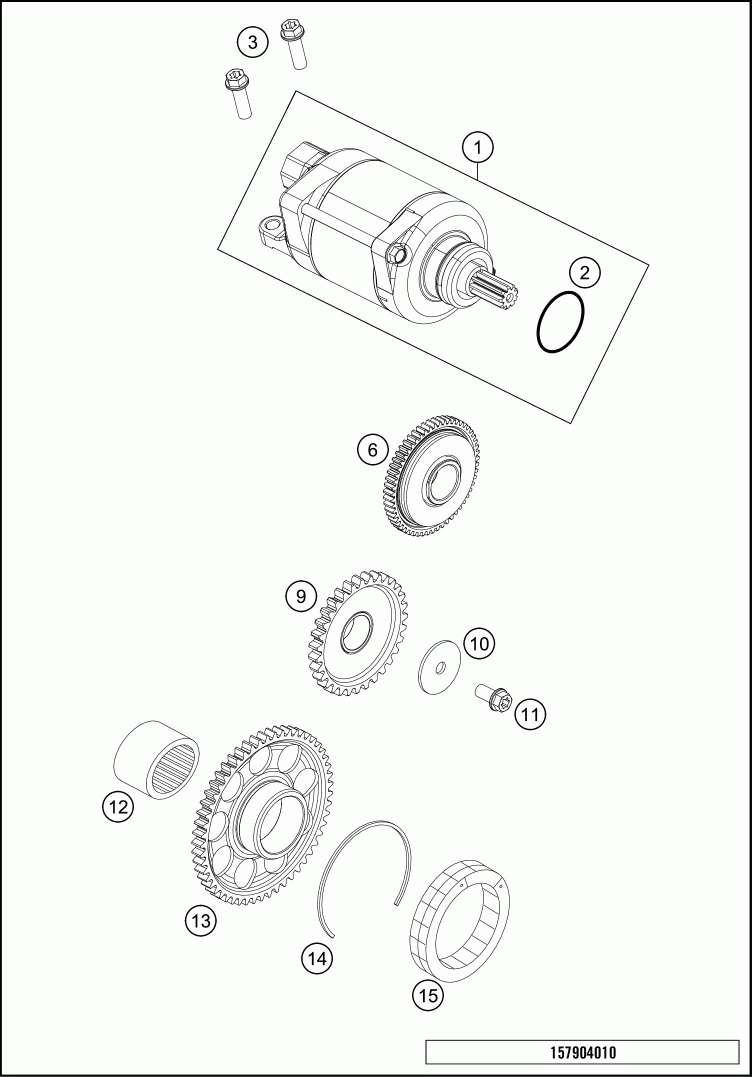 3
1
2
6
9
10
11
12
13
14
15
157904010