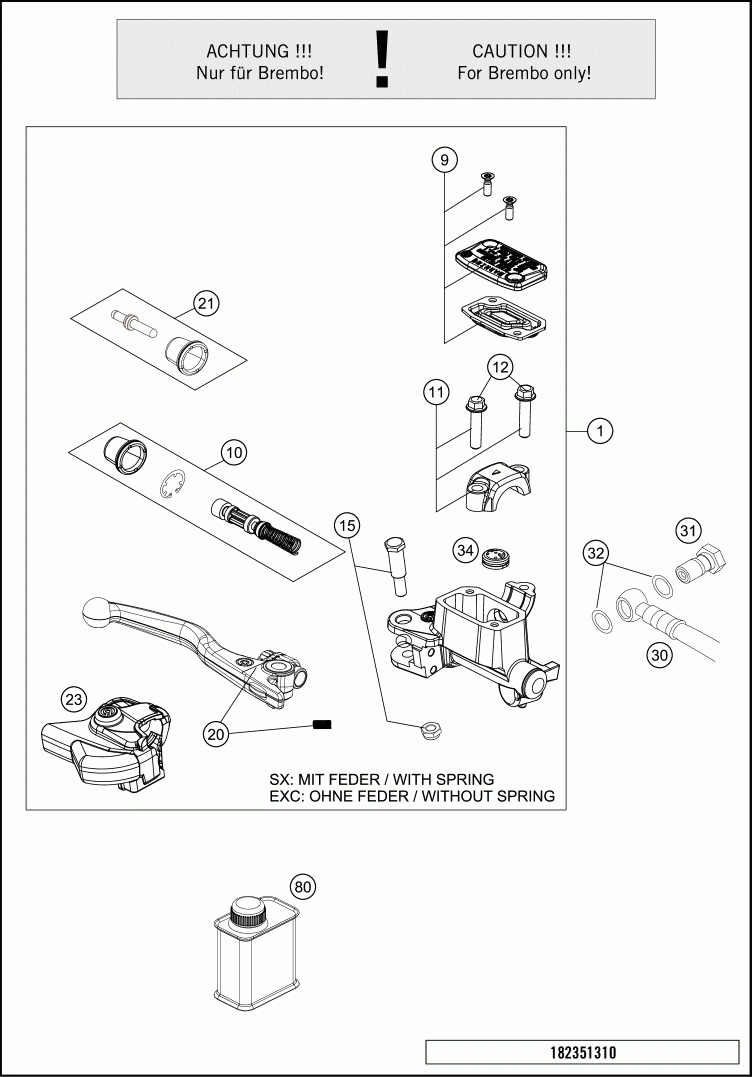 ACHTUNG !!!
Nur für Brembo!

!

CAUTION !!!
For Brembo only!

9

21

12

11

1

10

15

34

31

32

30

23

20

SX: MIT FEDER / WITH SPRING
EXC: OHNE FEDER / WITHOUT SPRING

80

182351310