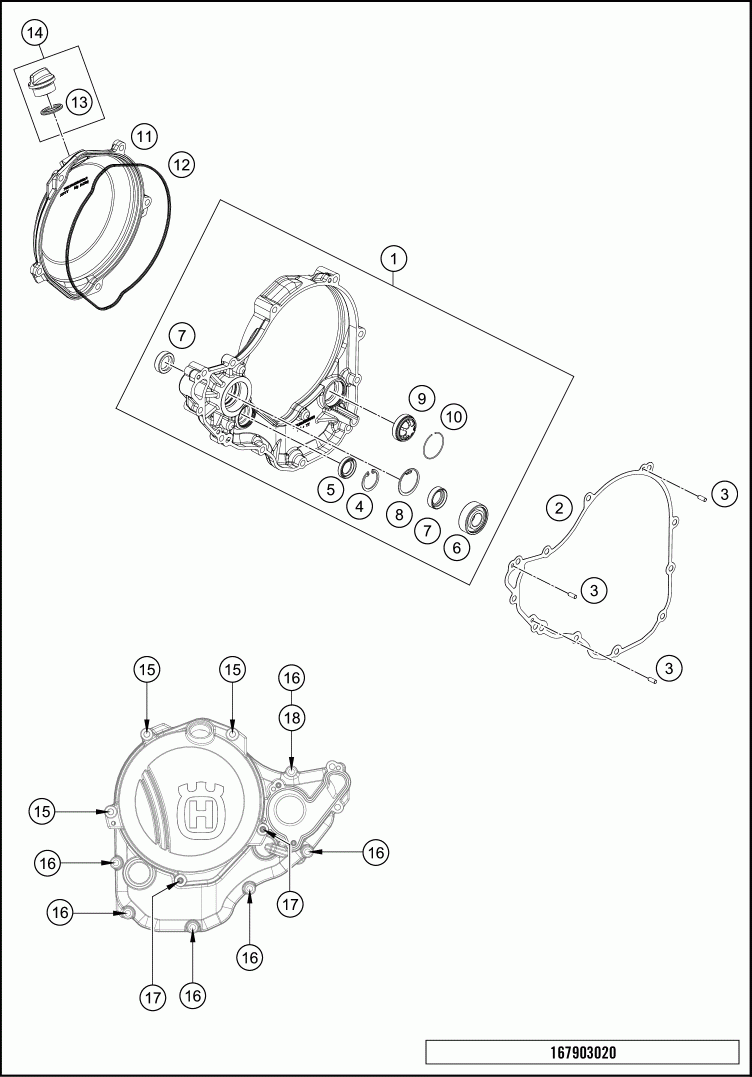 14
13
11
12
1
7
9
10
5
4
8
7
6
2
3
3
3
15
15
16
18
15
16
16
17
16
16
17
16
167903020