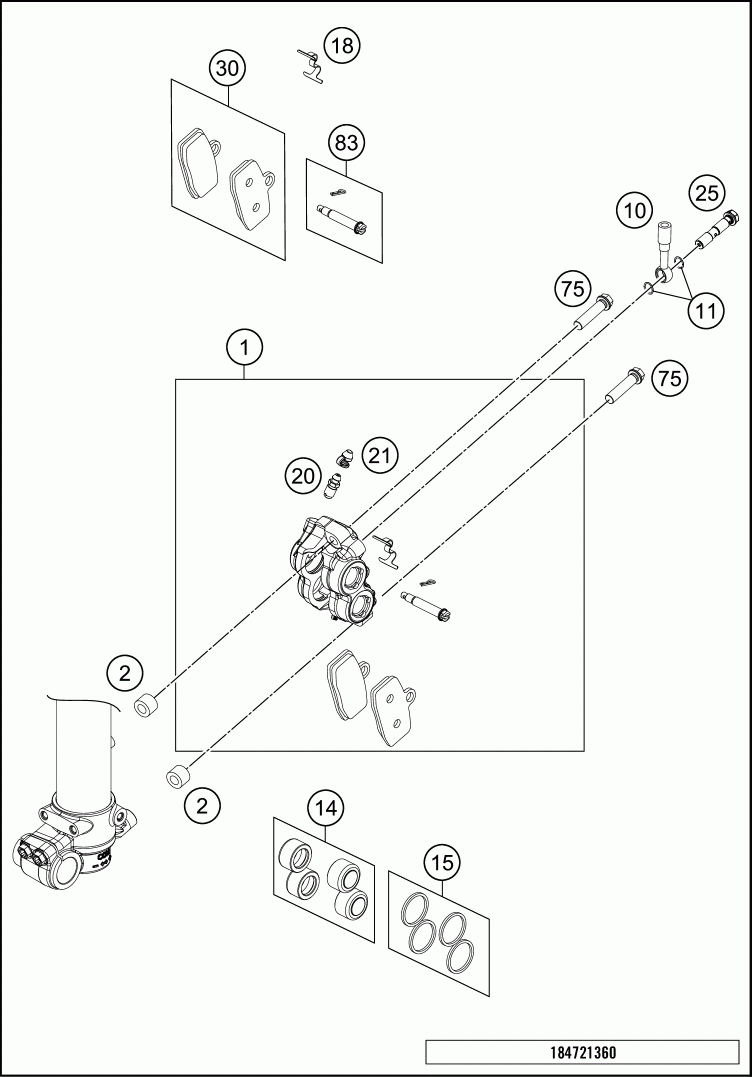 18
30
83
10
25
75
11
1
75
21
20
2
2
14
15
184721360