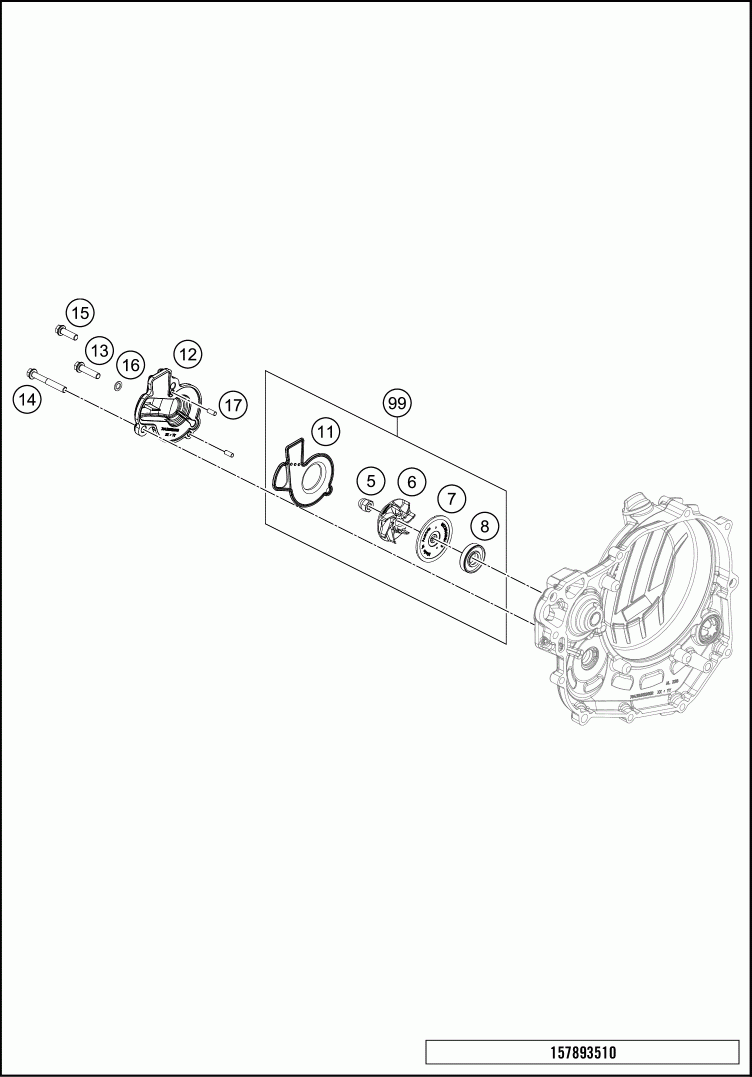 15

13

16

12

14

17

99

11

5

6

7

8

157893510