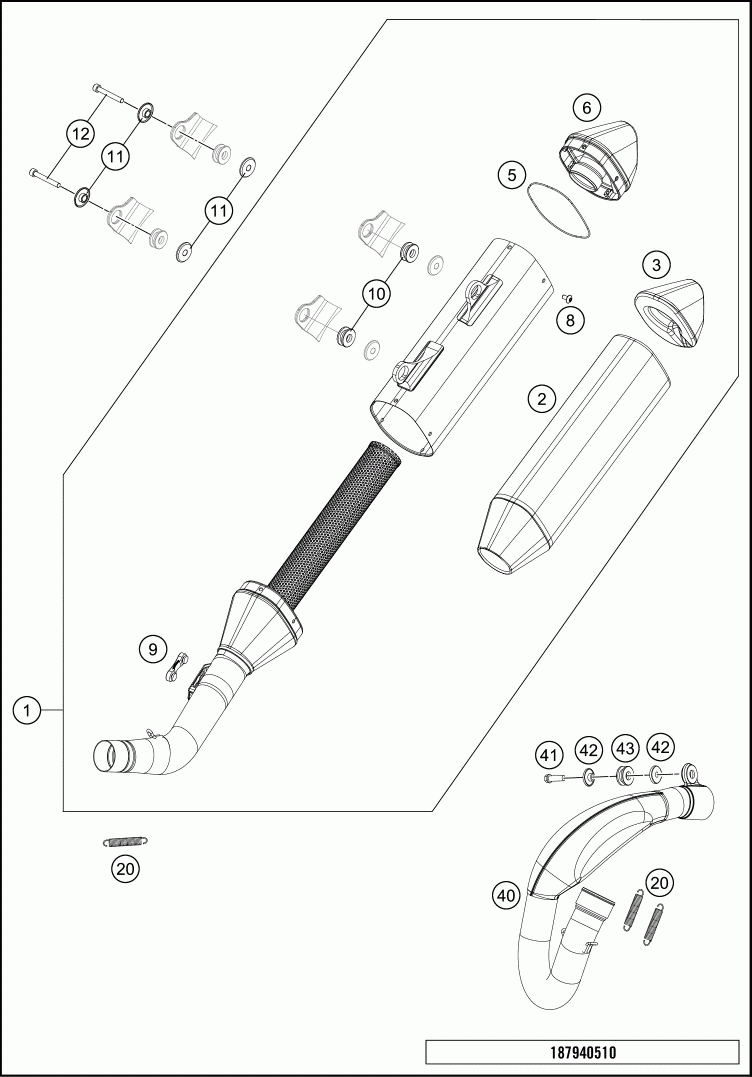 12
11
11
6
5
3
10
8
2
9
1
41
42
43
42
20
40
20
187940510