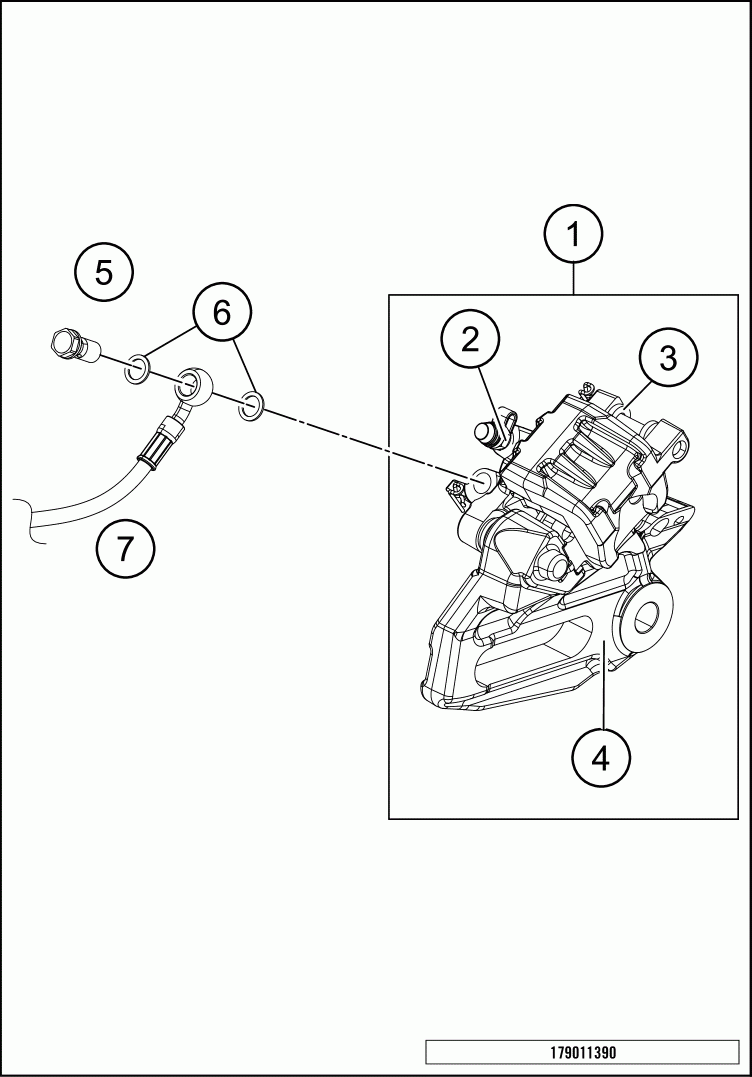 1
5
6
2
3
7
4
179011390