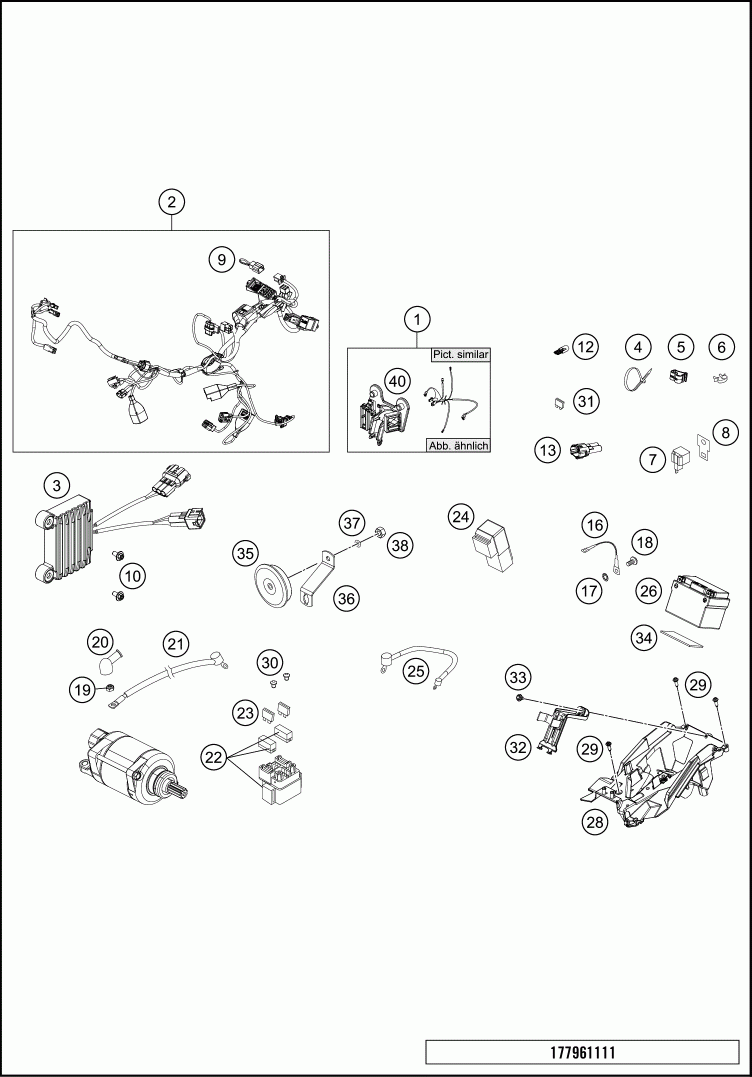 2

9

1

Pict. similar

40

Abb. ähnlich

12

4

5

6

31

13

7

8

3

10

37

38

35

36

24

16

18

17

26

34

20

21

19

30

23

22

25

33

29

32

29

28

177961111