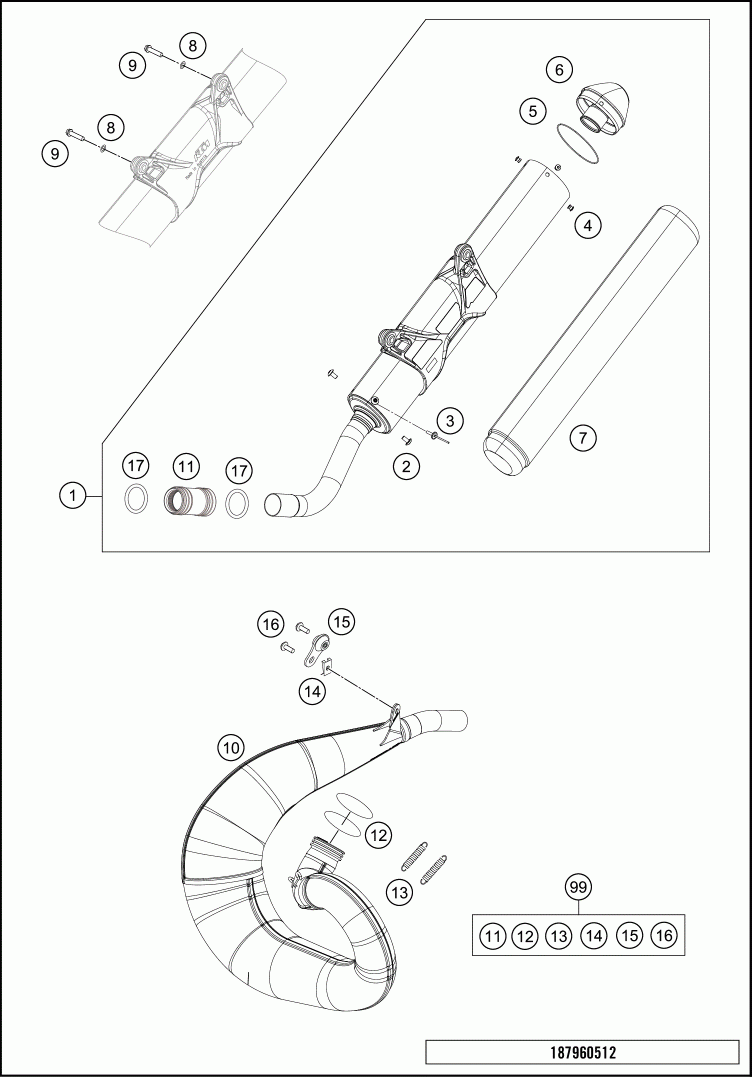 9
8
9
8
6
5
4
3
2
7
1
17
11
17
16
15
14
10
12
13
99
11 12 13 14 15 16
187960512