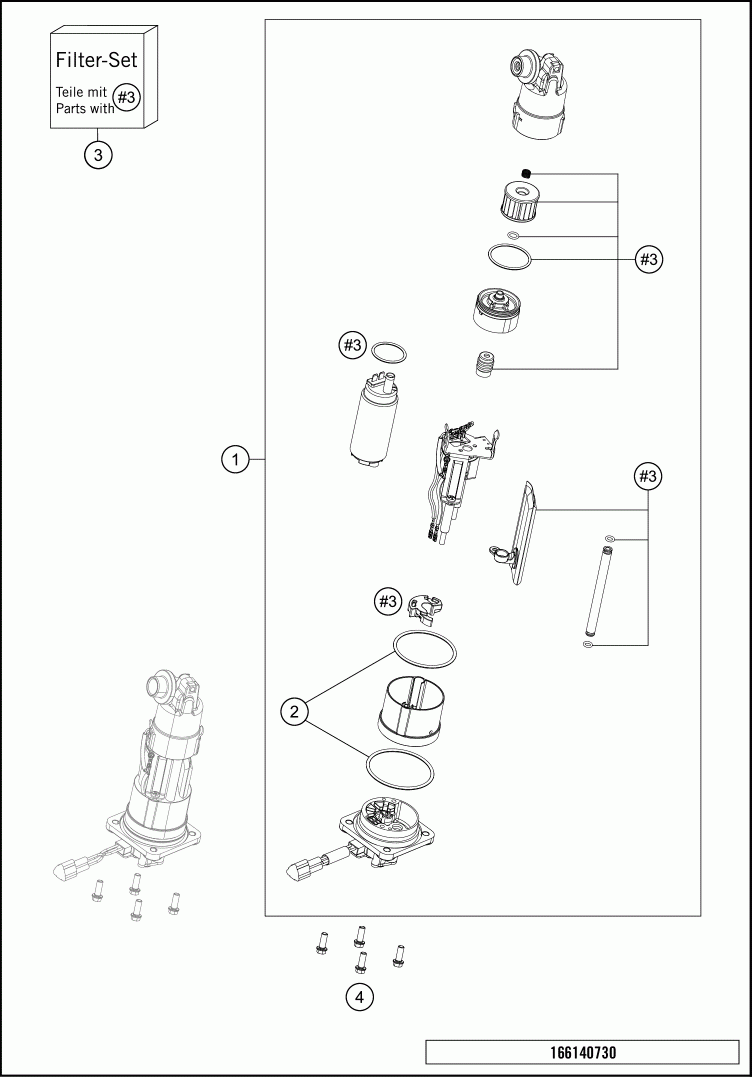 Filter-Set
Teile mit #3
Parts with

3

#3

#3

1

#3

#3

2

4

166140730