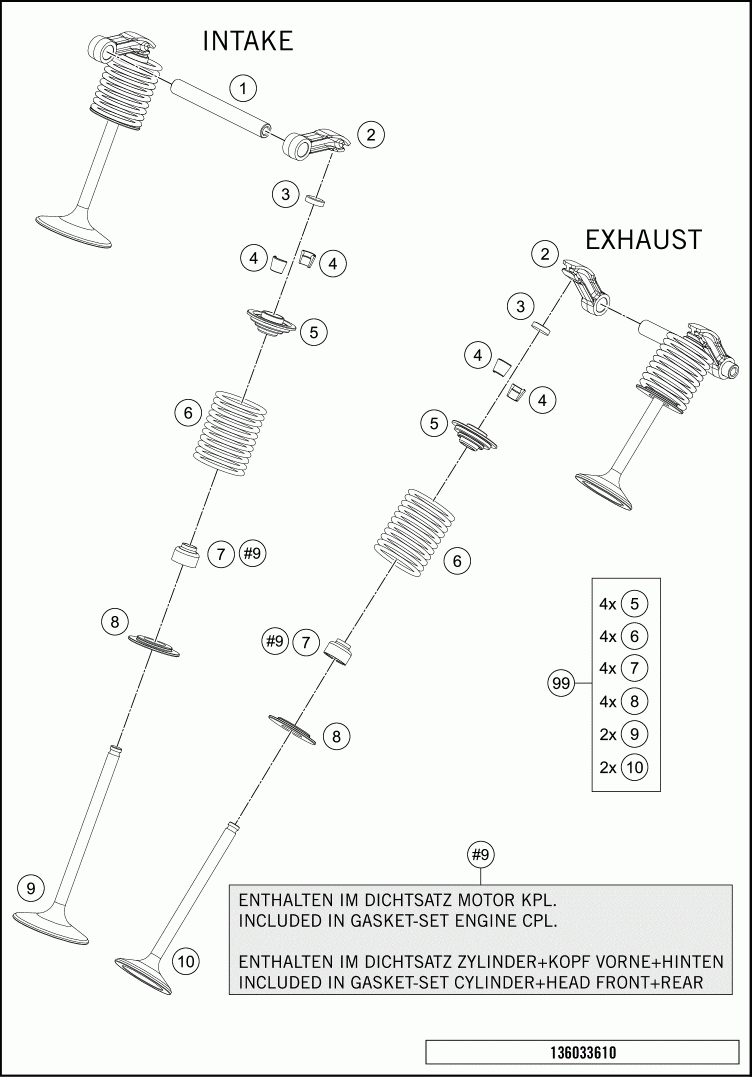 INTAKE

1

2

3

4

4

5

6

7 #9

8

9

EXHAUST

2

3

4

4

5

6

#9 7

8

10

99

4x 5
4x 6
4x 7
4x 8
2x 9
2x 10

#9

ENTHALTEN IM DICHTSATZ MOTOR KPL.
INCLUDED IN GASKET-SET ENGINE CPL.

ENTHALTEN IM DICHTSATZ ZYLINDER+KOPF VORNE+HINTEN
INCLUDED IN GASKET-SET CYLINDER+HEAD FRONT+REAR

136033610