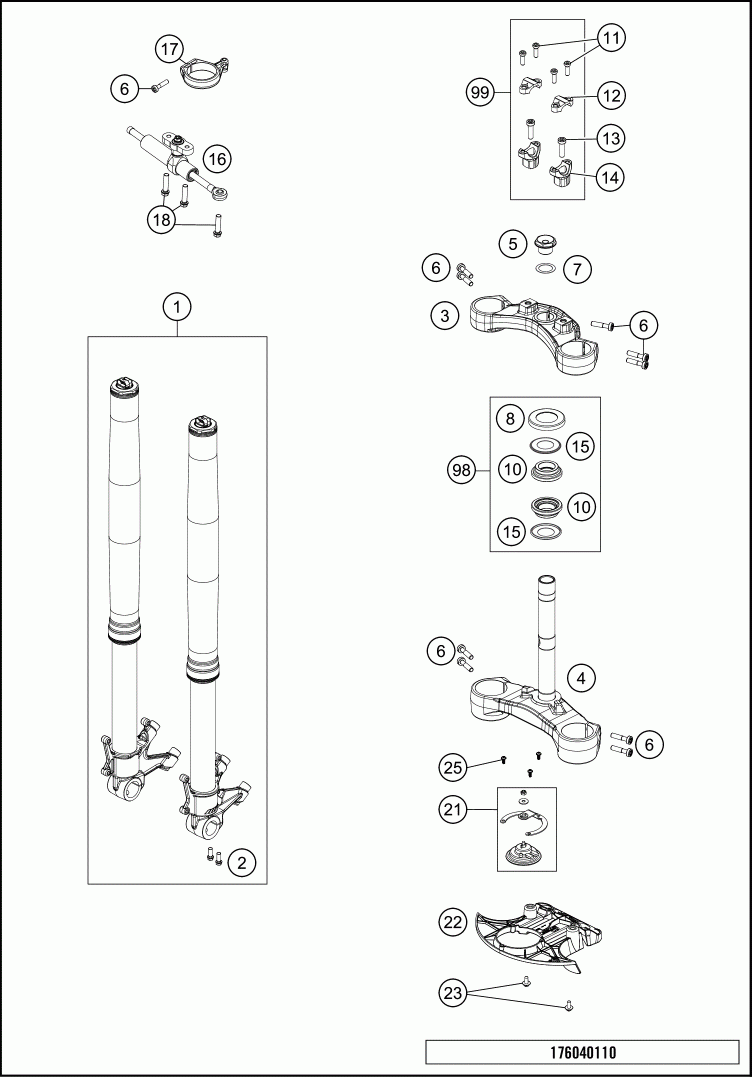 17
6
16
18
1
2
11
99
12
13
14
5
6
7
3
6
8
15
98
10
10
15
6
4
6
25
21
22
23
176040110