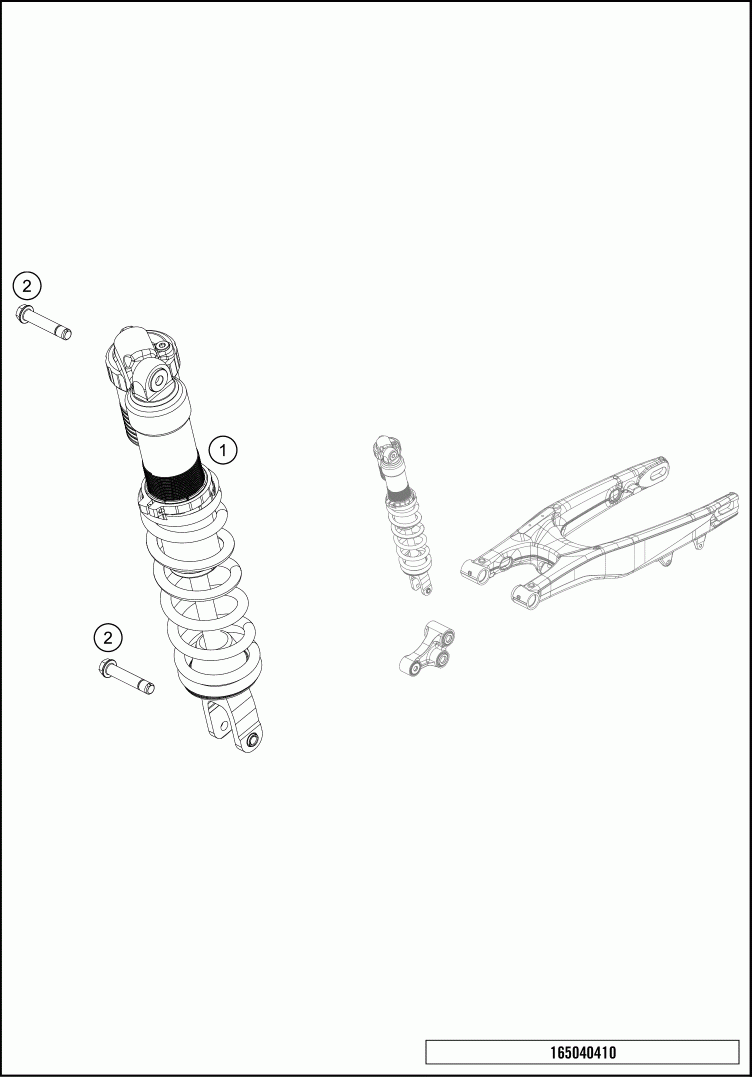 2

1

2

165040410