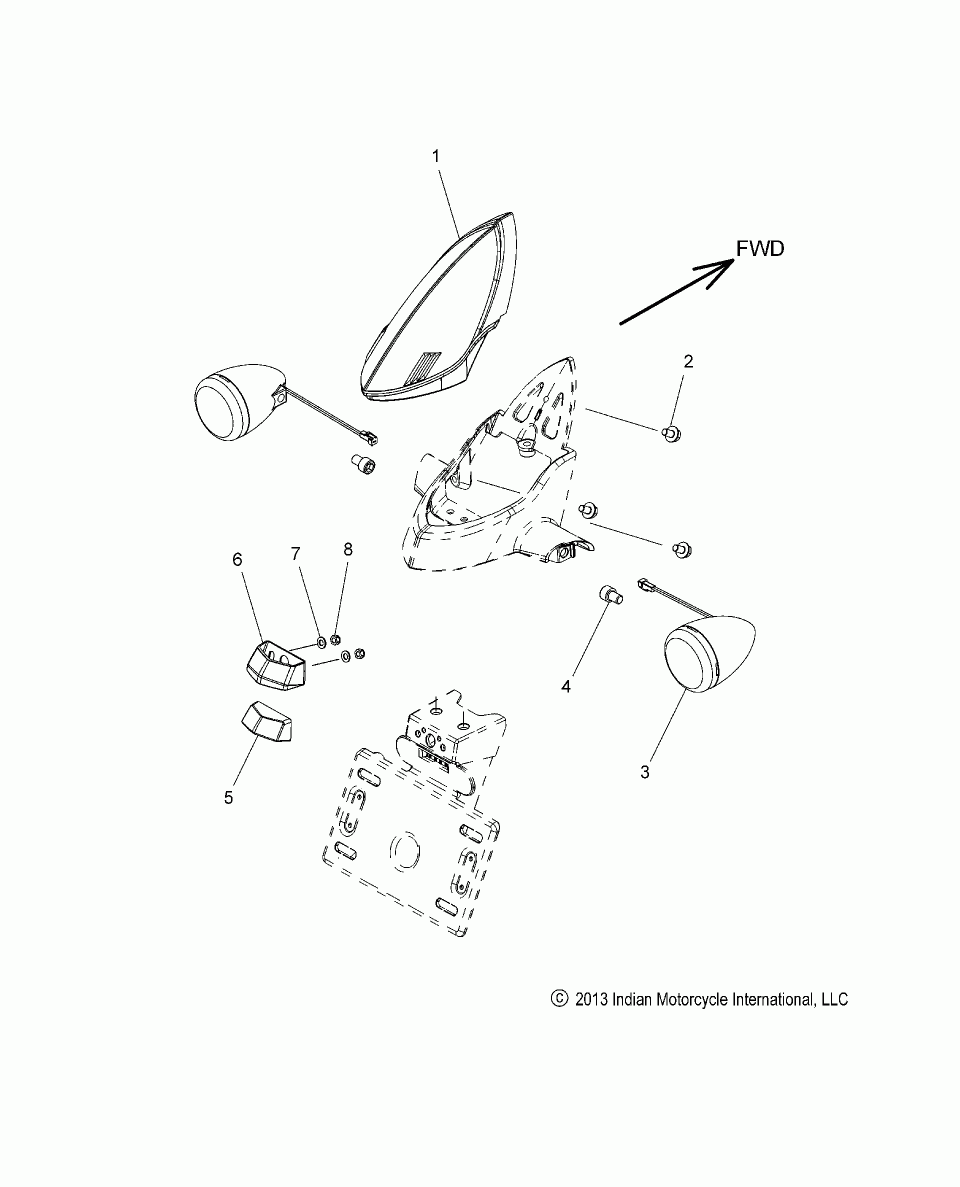 1

FWD

2

6

7

8

4

3

5

© 2013 Indian Motorcycle International, LLC