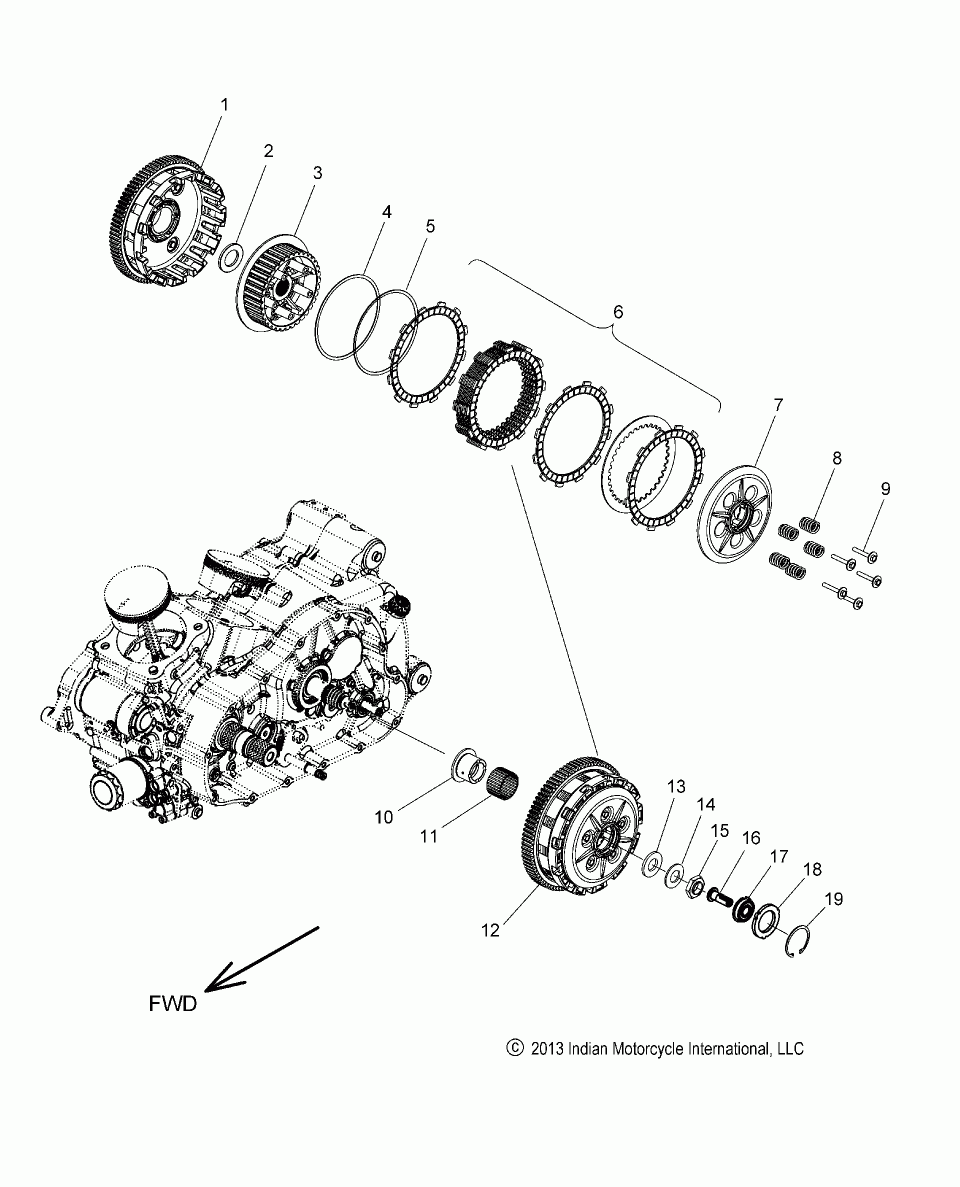 1
2
3
4
5
6
7
8
9
10
11
12
13
14
15
16
17
18
19
FWD
© 2013 Indian Motorcycle International, LLC