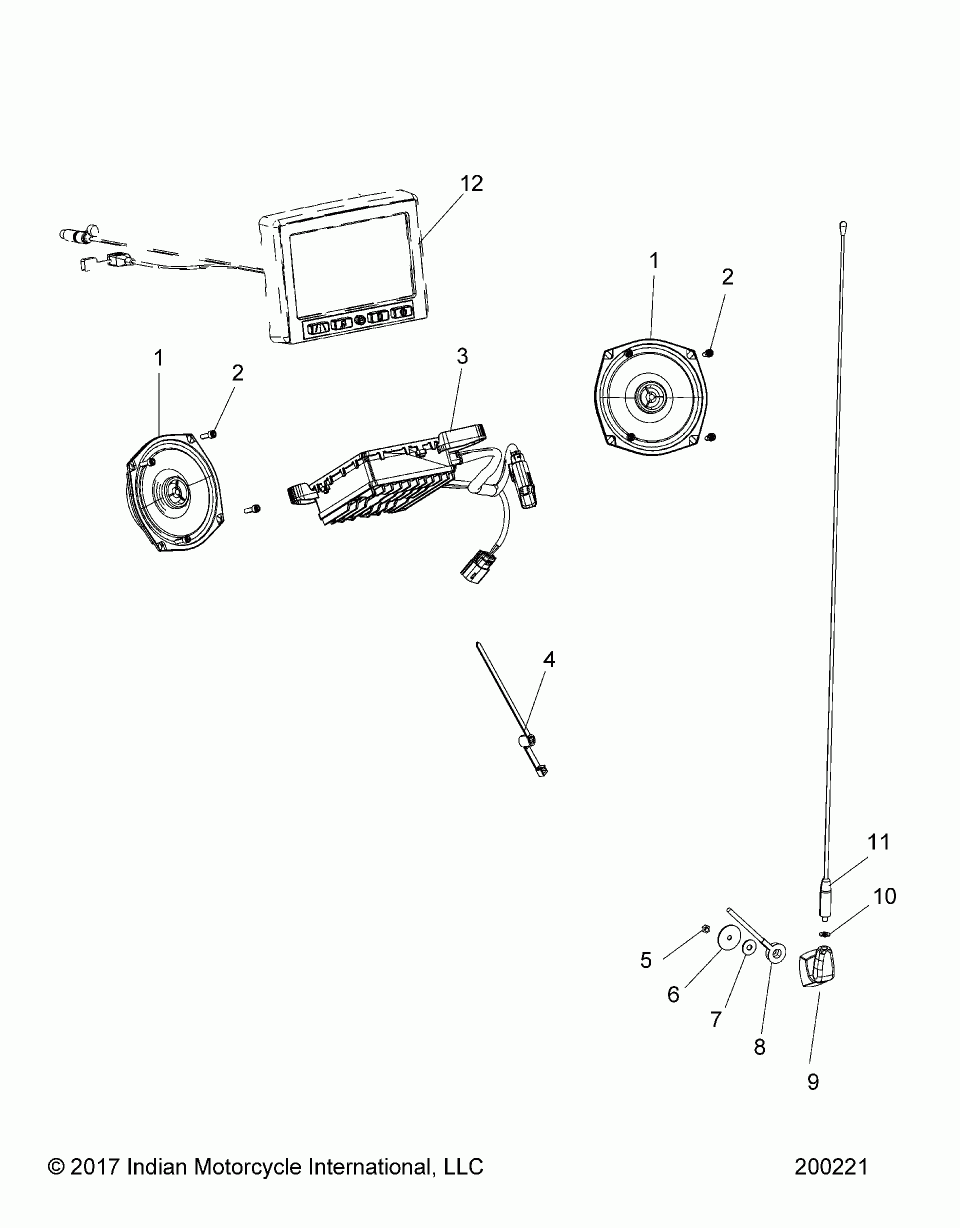 12
1
2
1
2
3
4
11
10
5
6
7
8
9

© 2017 Indian Motorcycle International, LLC

200221