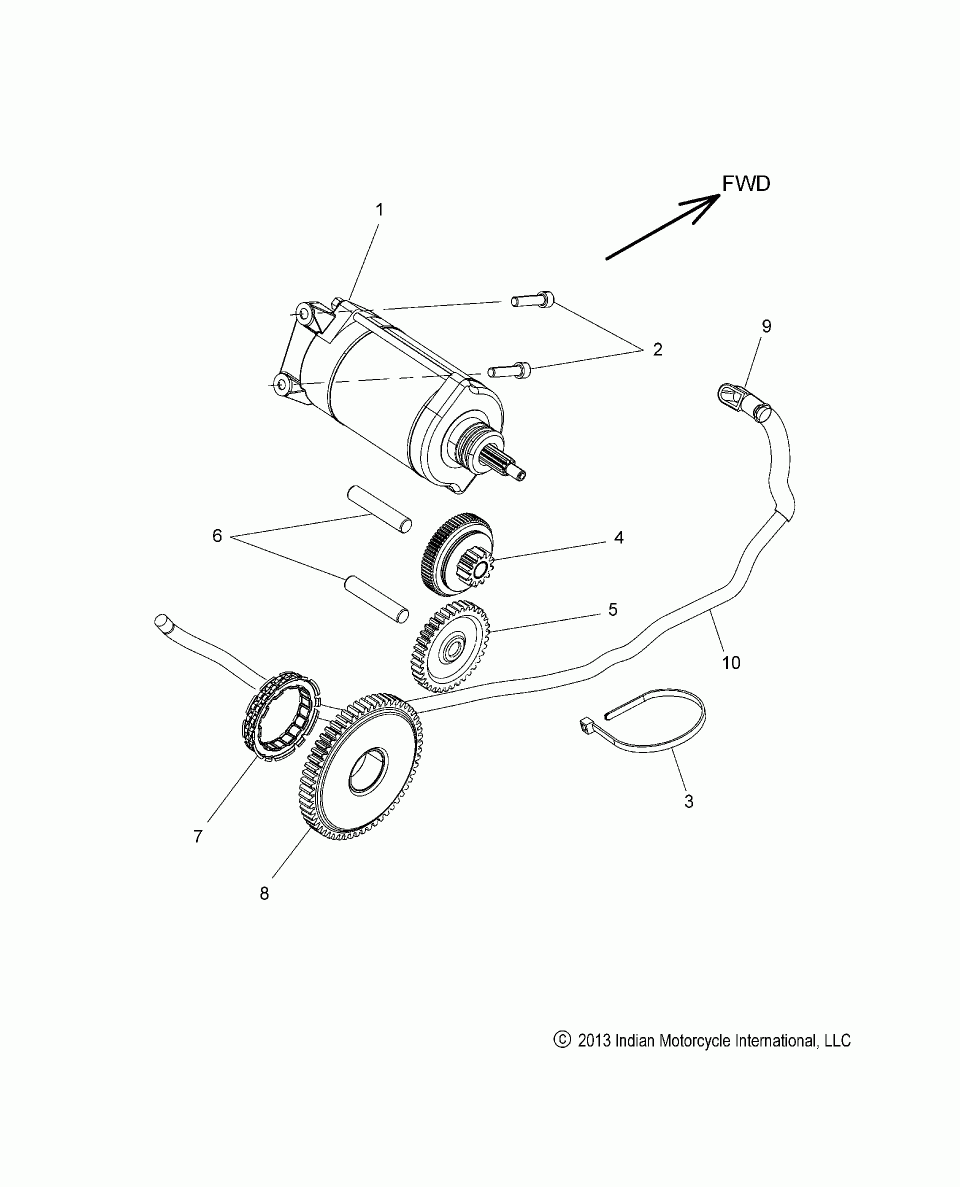 FWD

1

2

9

6

4

5

10

3

7

8

© 2013 Indian Motorcycle International, LLC