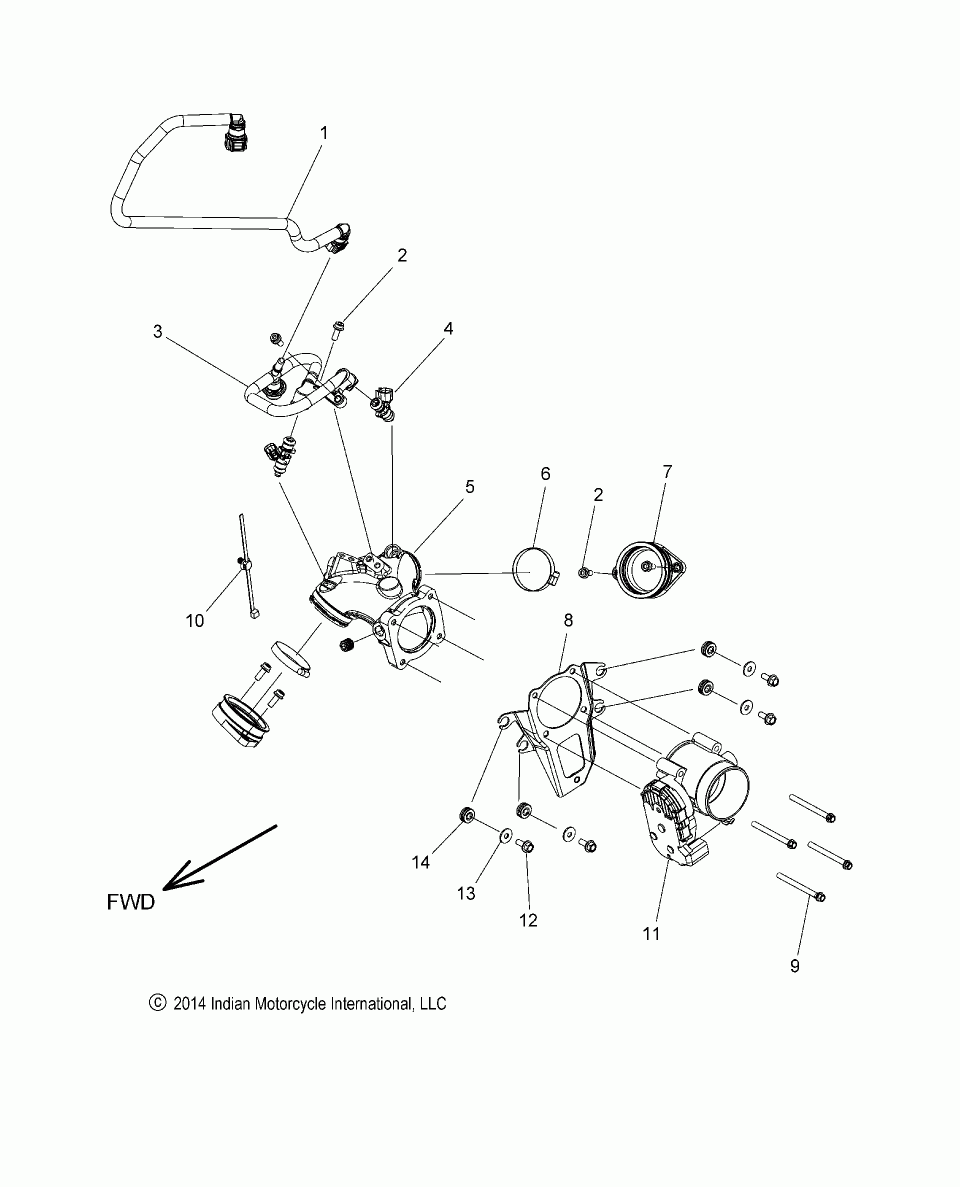 1
2
3
4
5
6
2
7
10
8
14
13
12
11
9
FWD
© 2014 Indian Motorcycle International, LLC