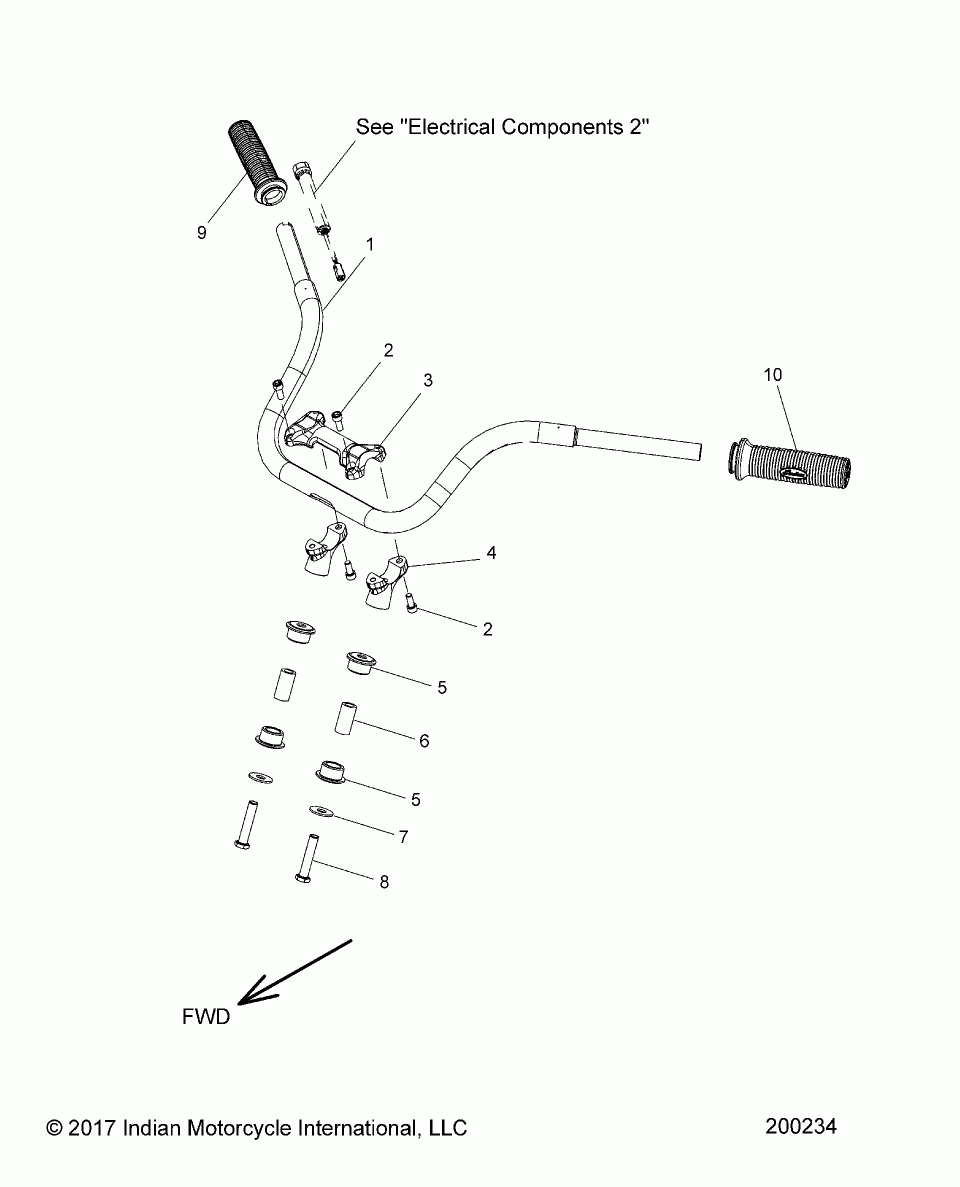 See "Electrical Components 2"

9

1

2

3

10

4

2

5

6

5

7

8

FWD

© 2017 Indian Motorcycle International, LLC

200234