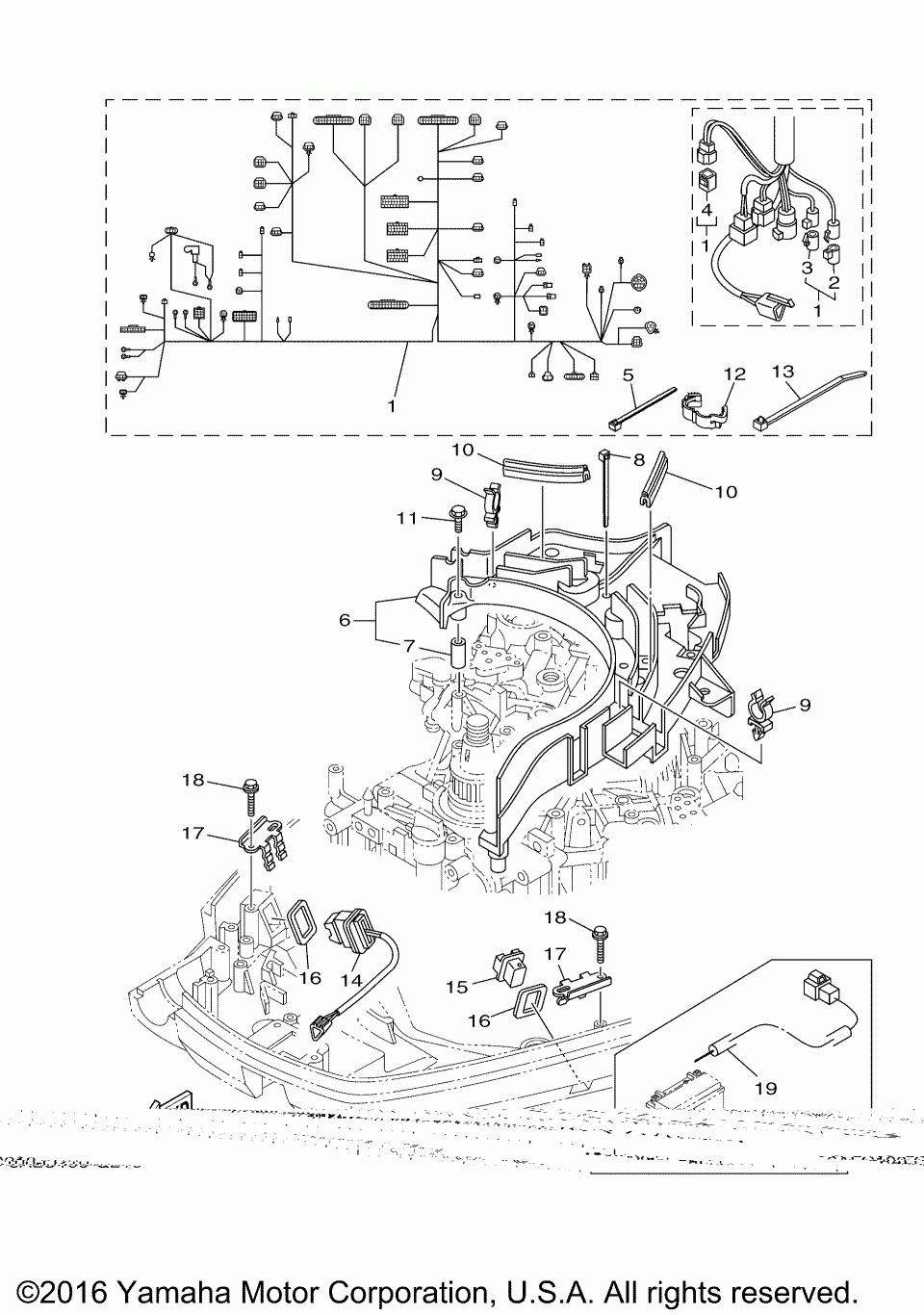 4
1
3
2
1
1
5
12
13
10
8
9
10
11
6
7
9
18
17
16
14
18
17
15
16
19

©2016 Yamaha Motor Corporation, U.S.A. All rights reserved.