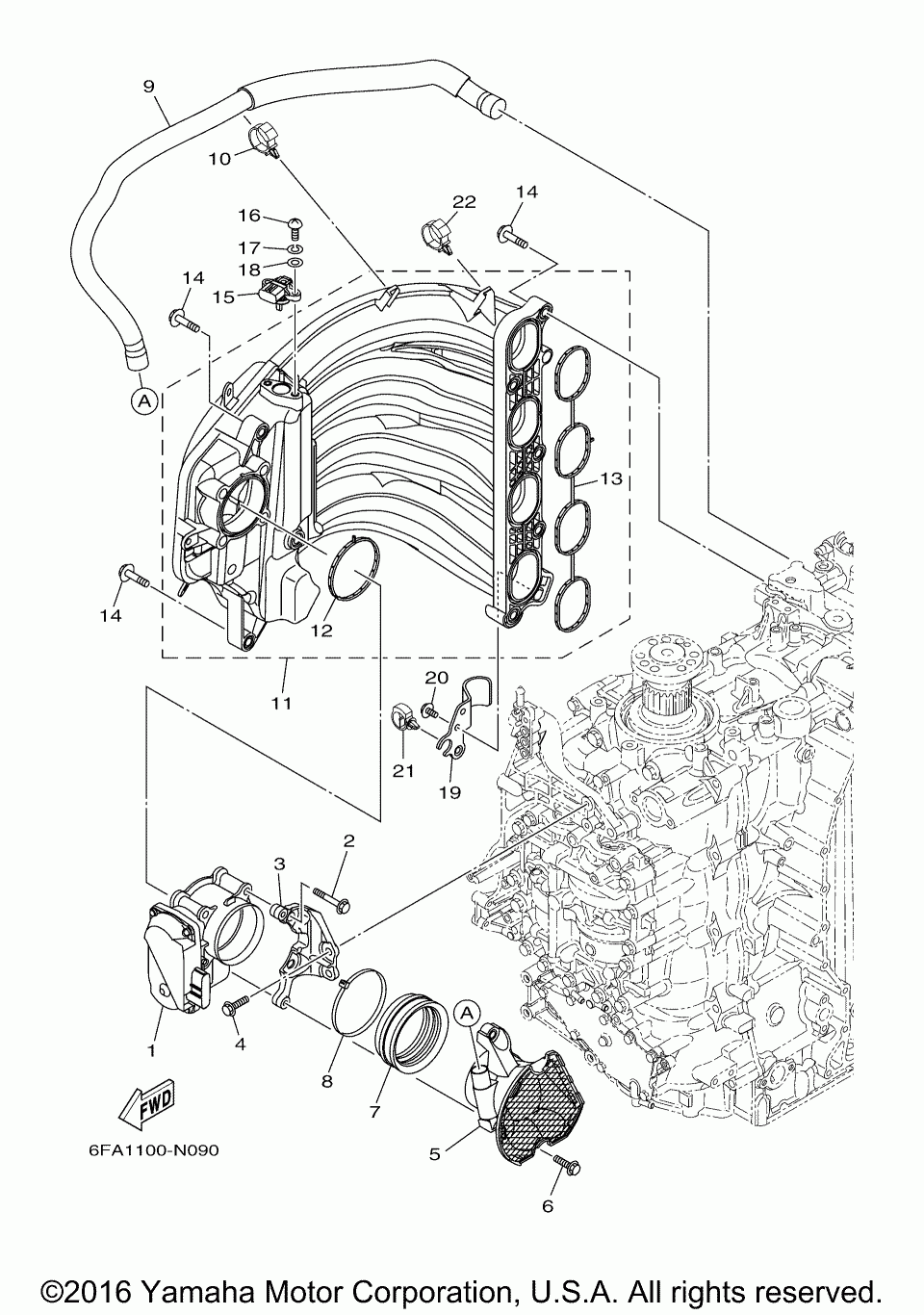 9
10
16
17
18
15
14
22
14
A
13
14
12
11
20
21
19
2
3
1
4
8
7
A
5
6
FWD
6FA1100-N090
©2016 Yamaha Motor Corporation, U.S.A. All rights reserved.