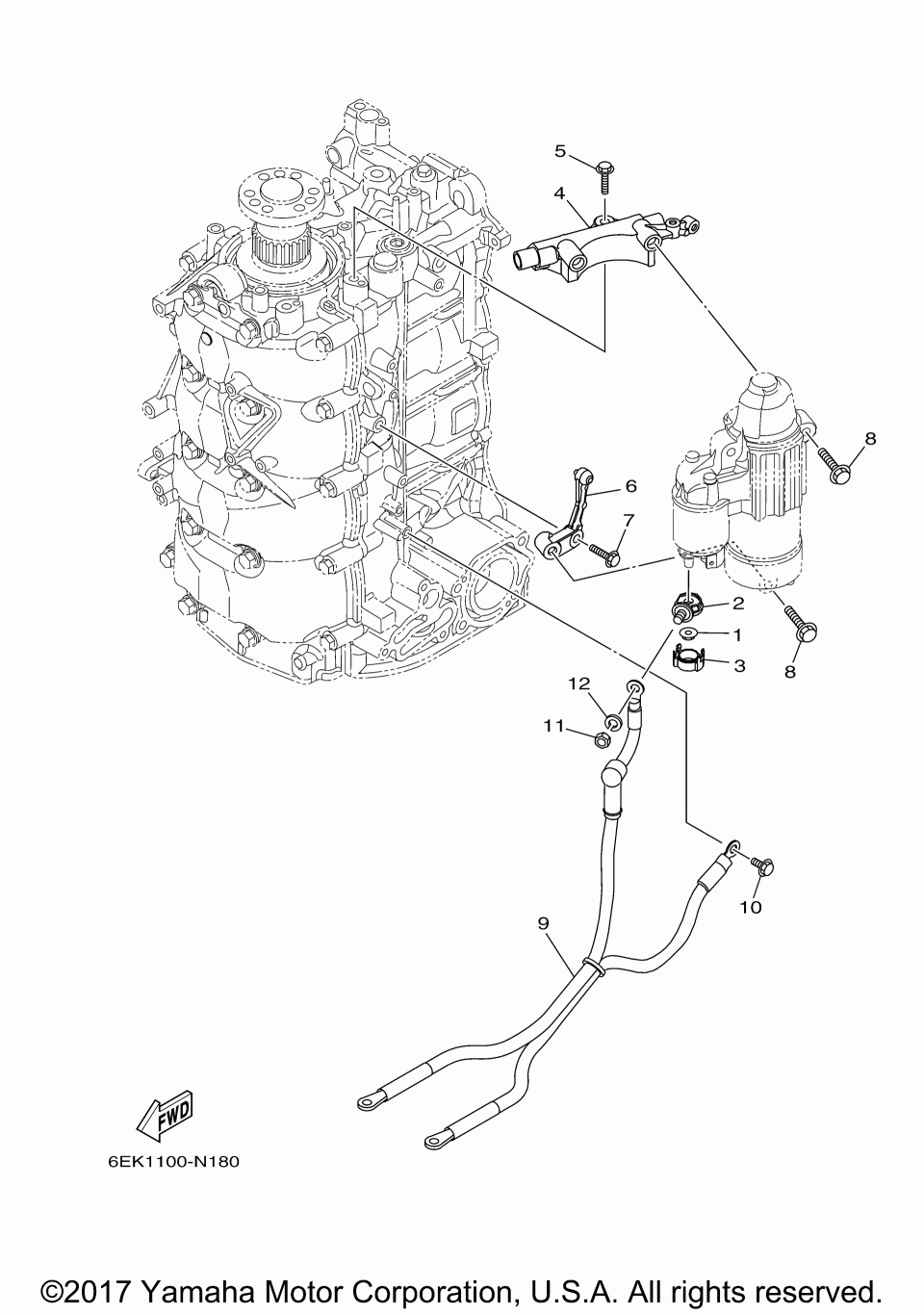 5
4
8
6
7
2
1
3
8
12
11
10
9
FWD
6EK1100-N180

©2017 Yamaha Motor Corporation, U.S.A. All rights reserved.