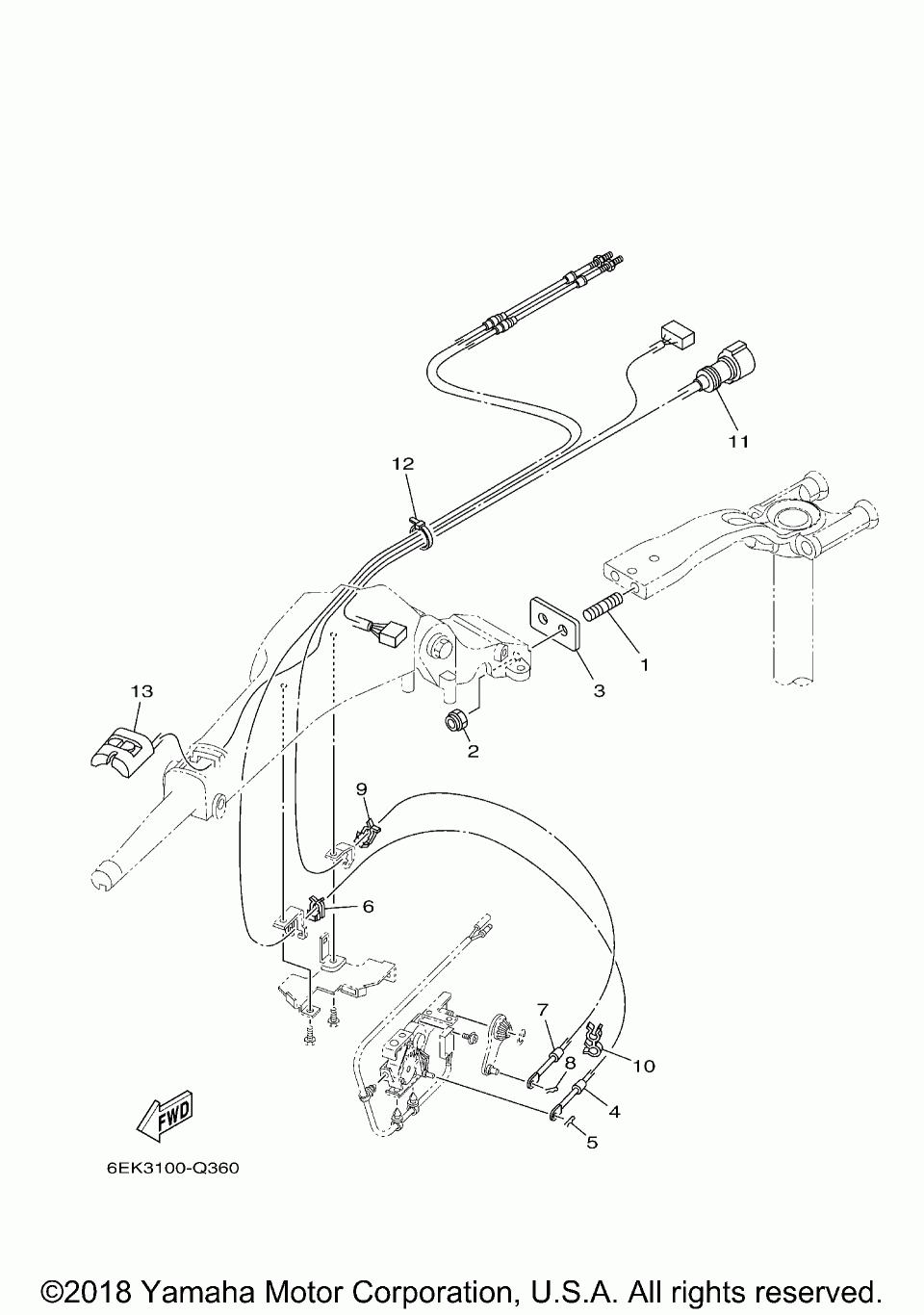 11

12

1

3

13

2

9

6

7

8

10

4

5

FWD

6EK3100-Q360

©2018 Yamaha Motor Corporation, U.S.A. All rights reserved.