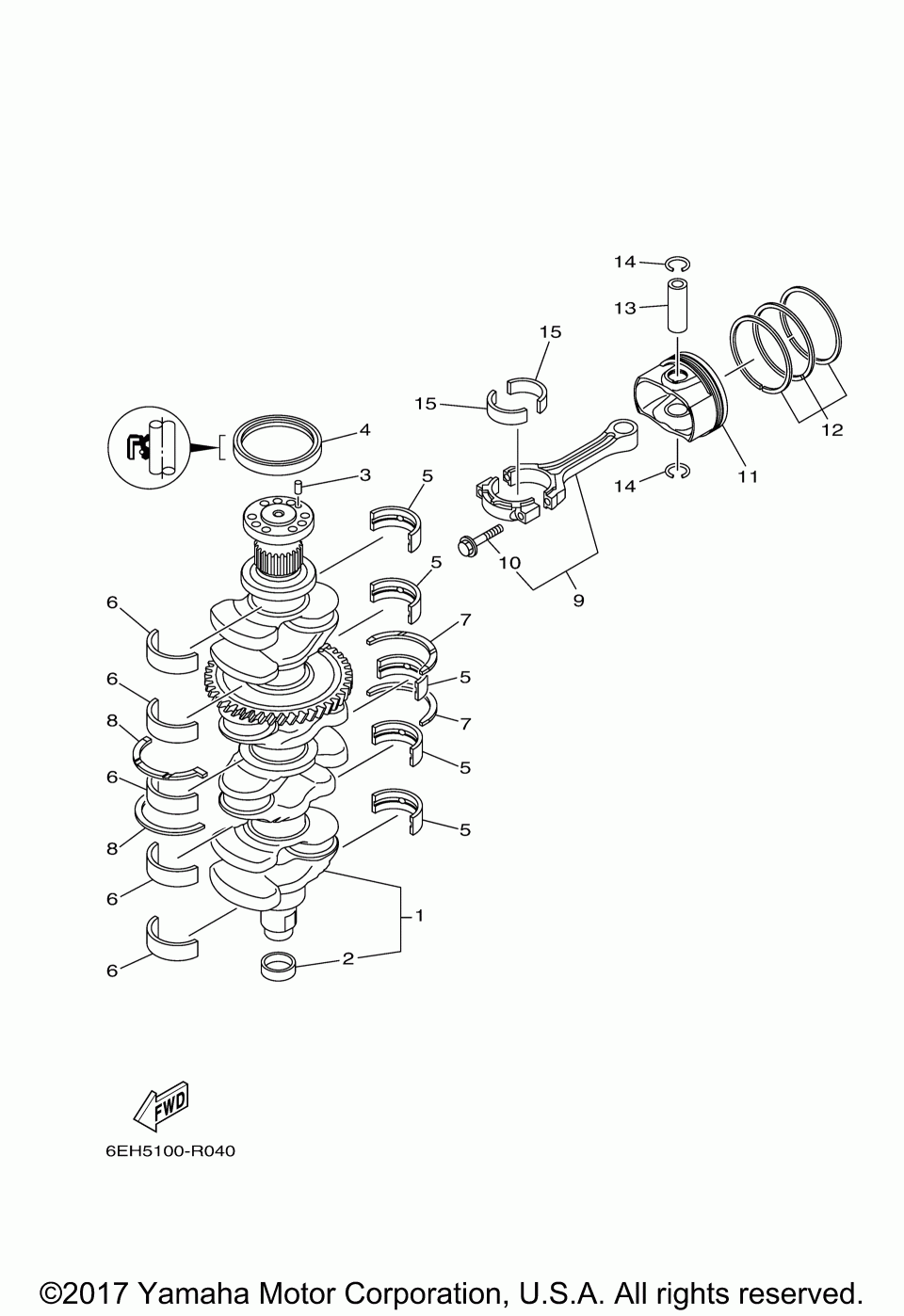 14
13
15
15
12
4
3
5
14
11
10
9
5
6
7
5
6
7
8
5
6
8
5
6
1
6
2
FWD
6EH5100-R040
©2017 Yamaha Motor Corporation, U.S.A. All rights reserved.