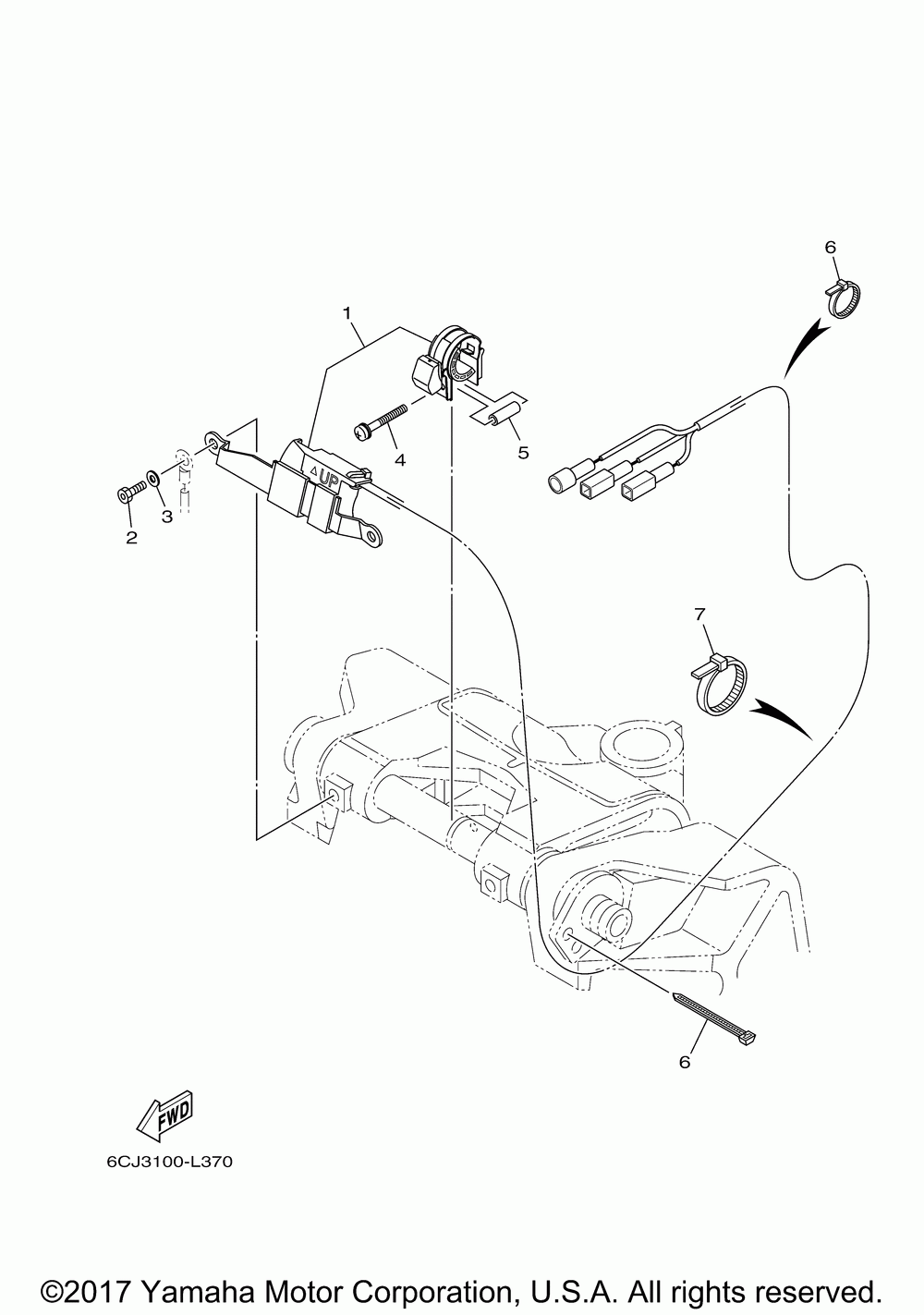 6

1

4

5

UP

2

3

7

6

FWD

6CJ3100-L370

©2017 Yamaha Motor Corporation, U.S.A. All rights reserved.