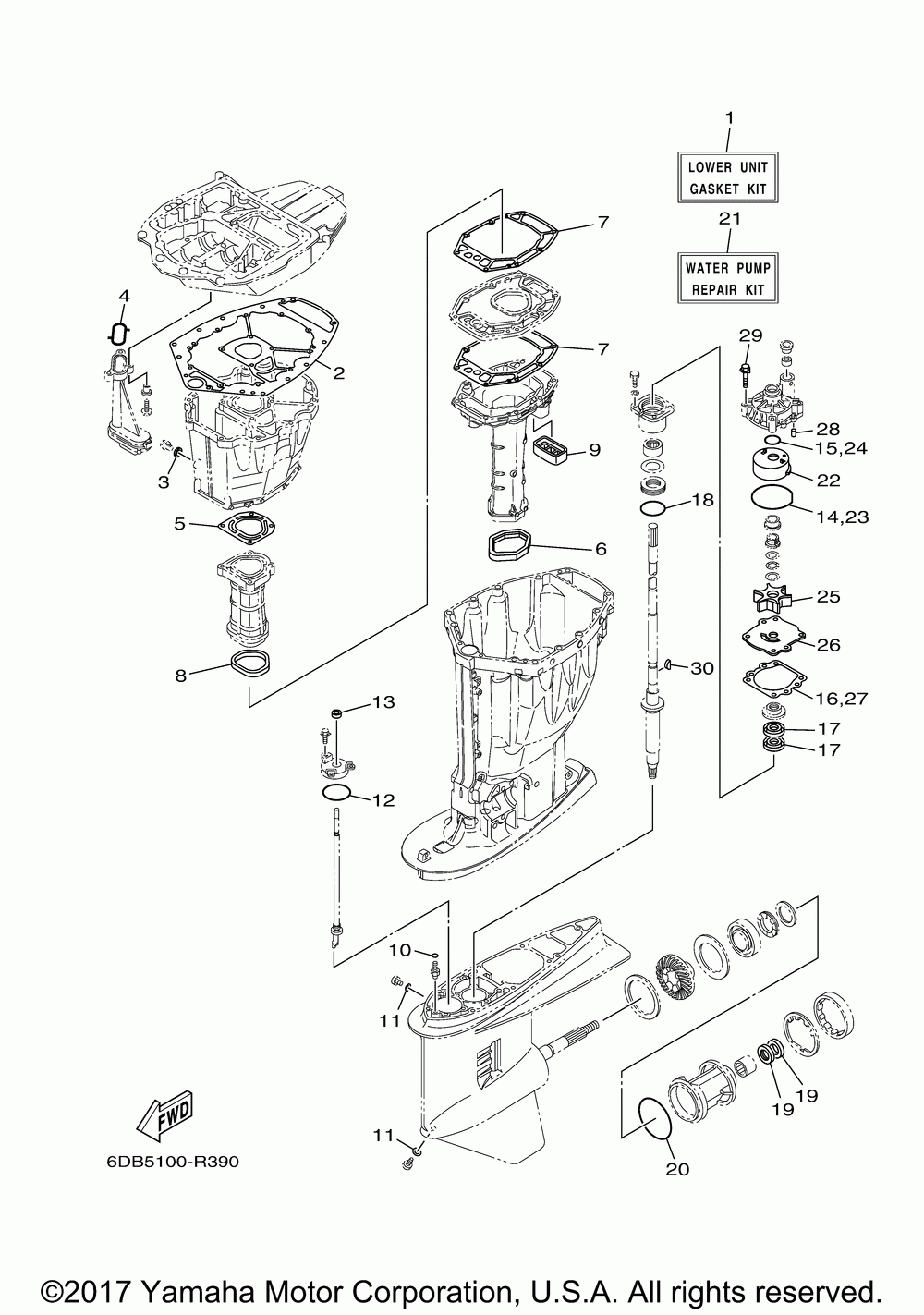 1

LOWER UNIT
GASKET KIT

21

WATER PUMP
REPAIR KIT

4

2

3

5

8

7

7

9

6

29

28

15,24

22

14,23

18

25

26

30

16,27

17

17

13

12

10

11

11

19

19

20

FWD

6DB5100-R390

©2017 Yamaha Motor Corporation, U.S.A. All rights reserved.