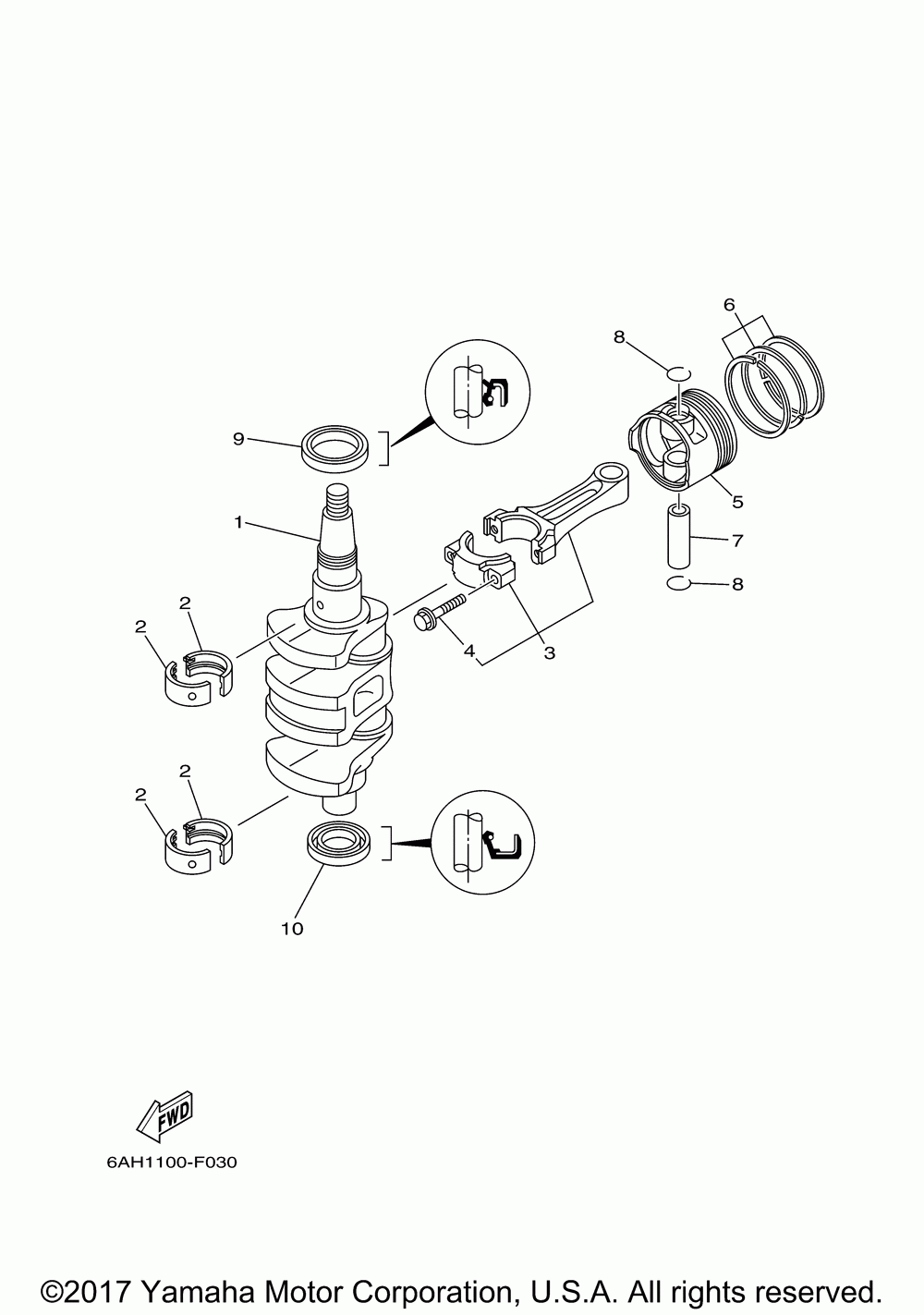 6

8

9

5

1

7

8

2

2

4

3

2

2

10

FWD

6AH1100-F030

©2017 Yamaha Motor Corporation, U.S.A. All rights reserved.