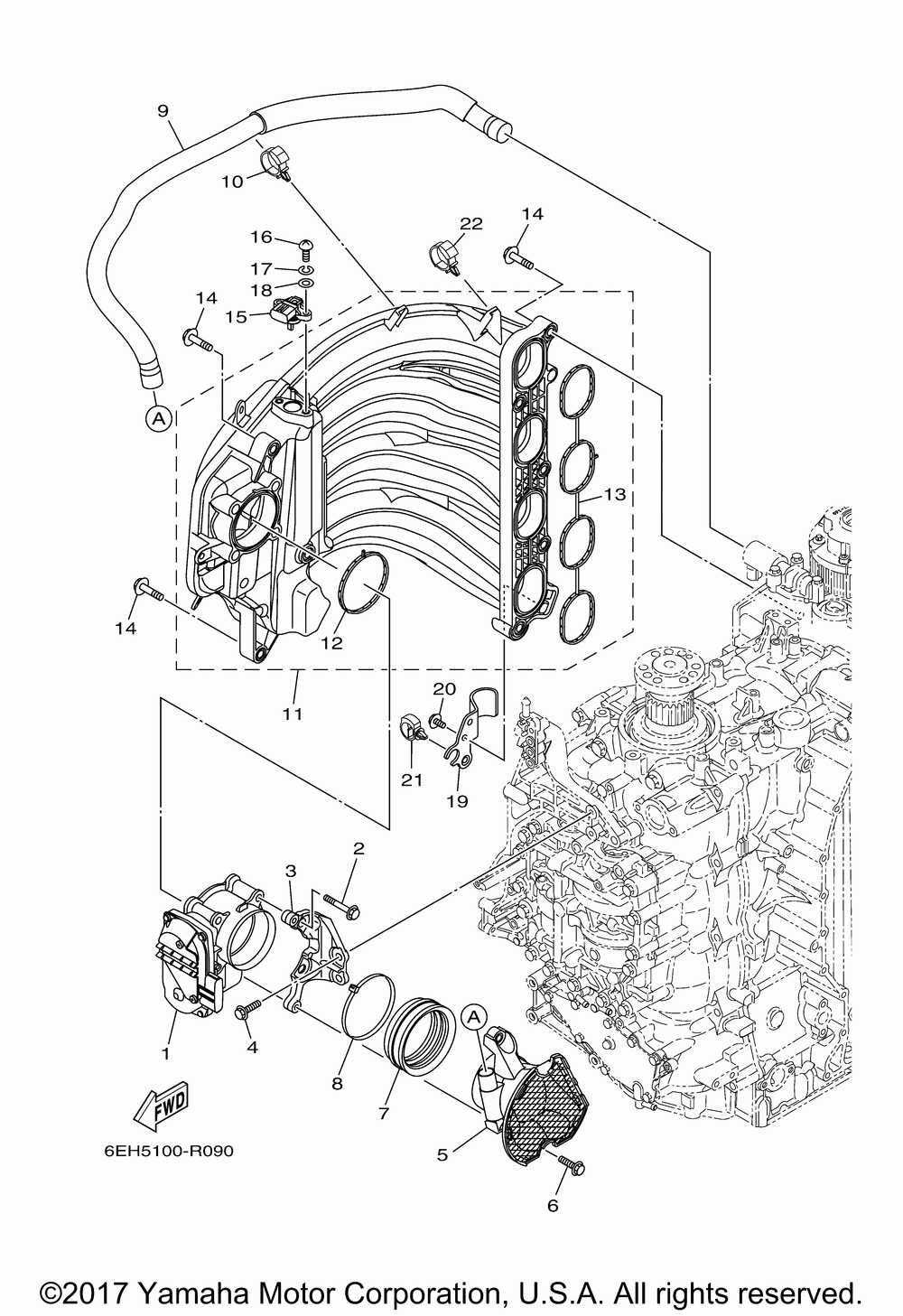 9
10
16
17
18
15
14
22
14
A
13
14
12
11
20
21
19
2
3
1
4
8
7
A
5
6
FWD
6EH5100-R090

©2017 Yamaha Motor Corporation, U.S.A. All rights reserved.