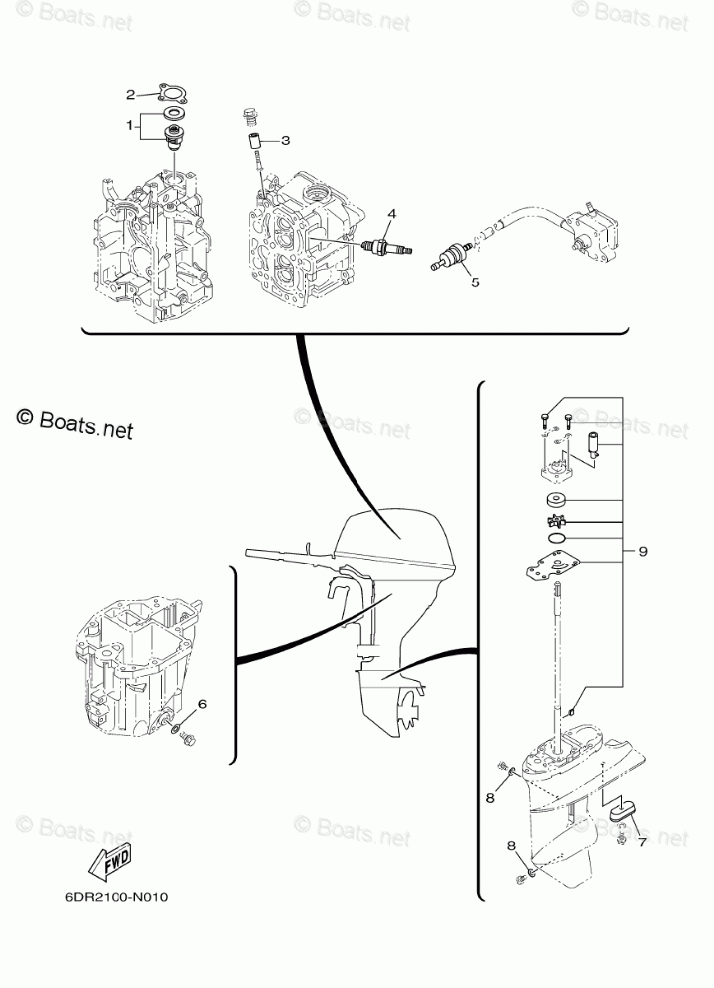 © Boats.net © Boats.net © Boats.net

2
1
3
4
5

© Boats.net
© Boats.net © Boats.net

9

6

8
7
8

© Boats.net © Boats.net © Boats.net

FWD

6DR2100-N010