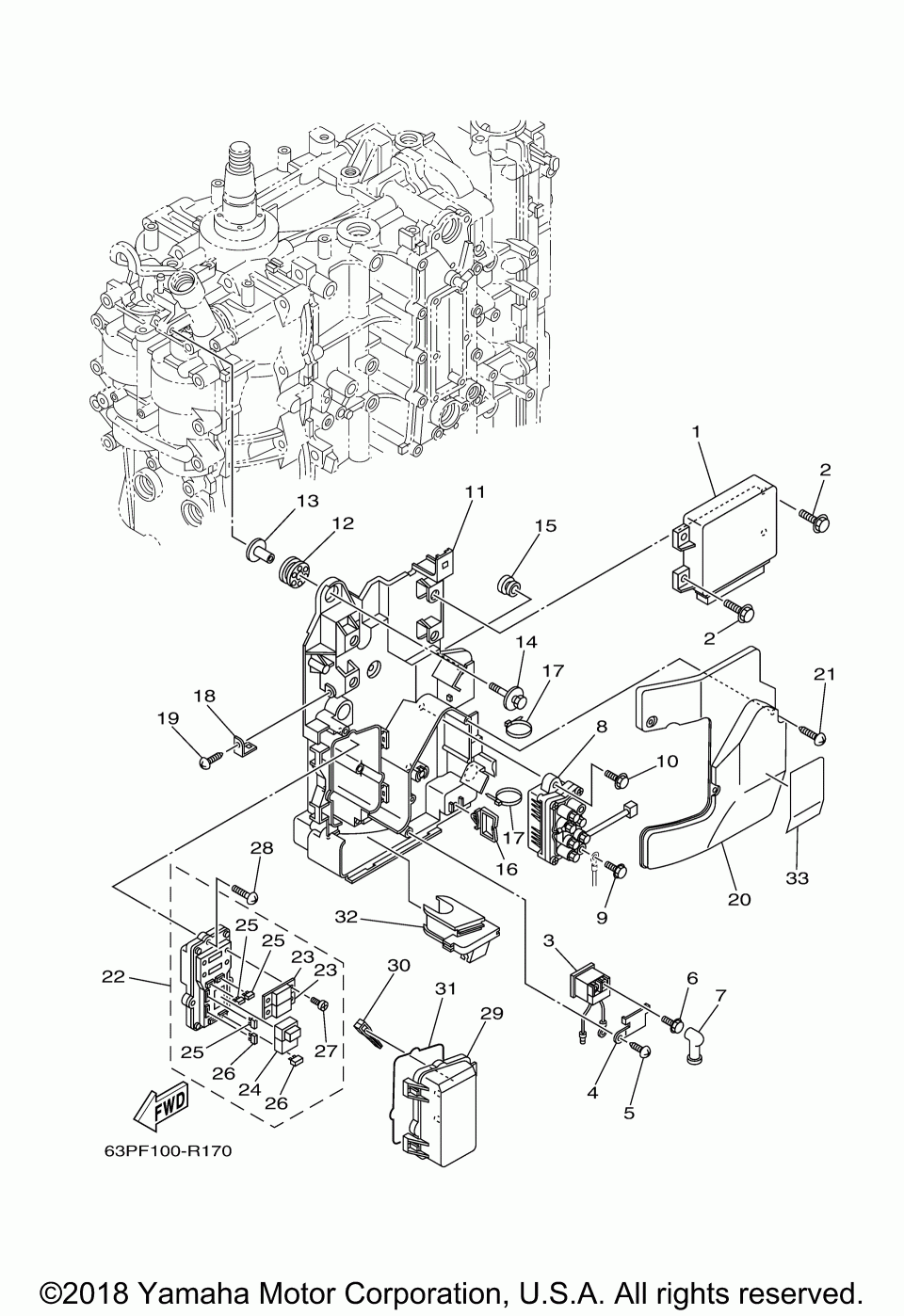 1
2
13
12
11
15
2
14
17
21
18
19
8
10
17
16
9
20
33
28
32
25
25
23
23
22
30
31
29
3
6
7
27
25
26
24
26
4
5
FWD
63PF100-R170

©2018 Yamaha Motor Corporation, U.S.A. All rights reserved.