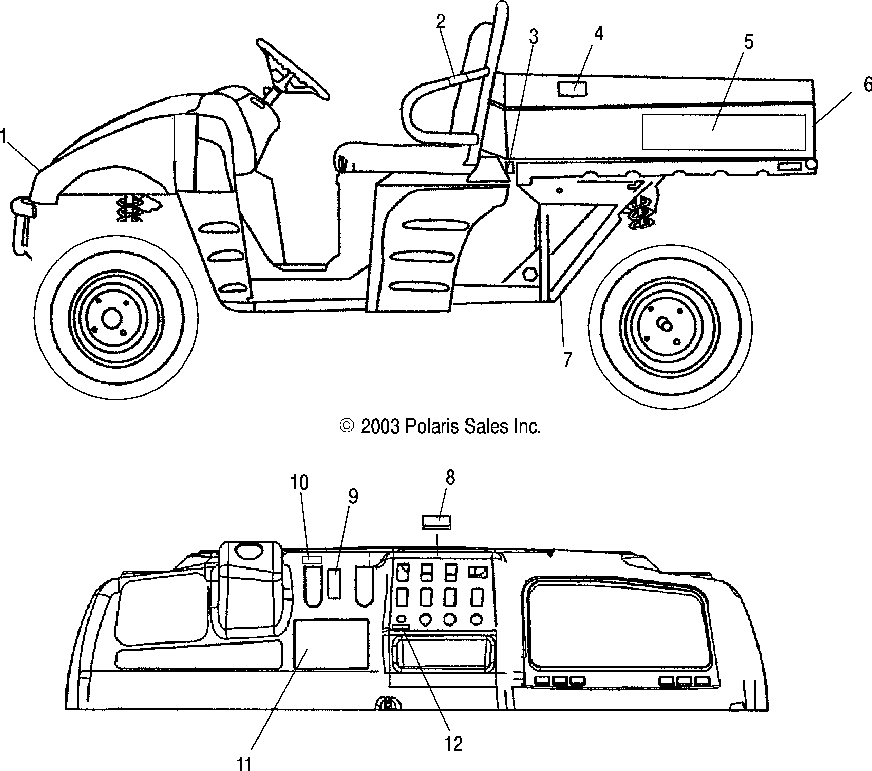 1
2
3
4
5
6
7

© 2003 Polaris Sales Inc.

10
9
8
11
12