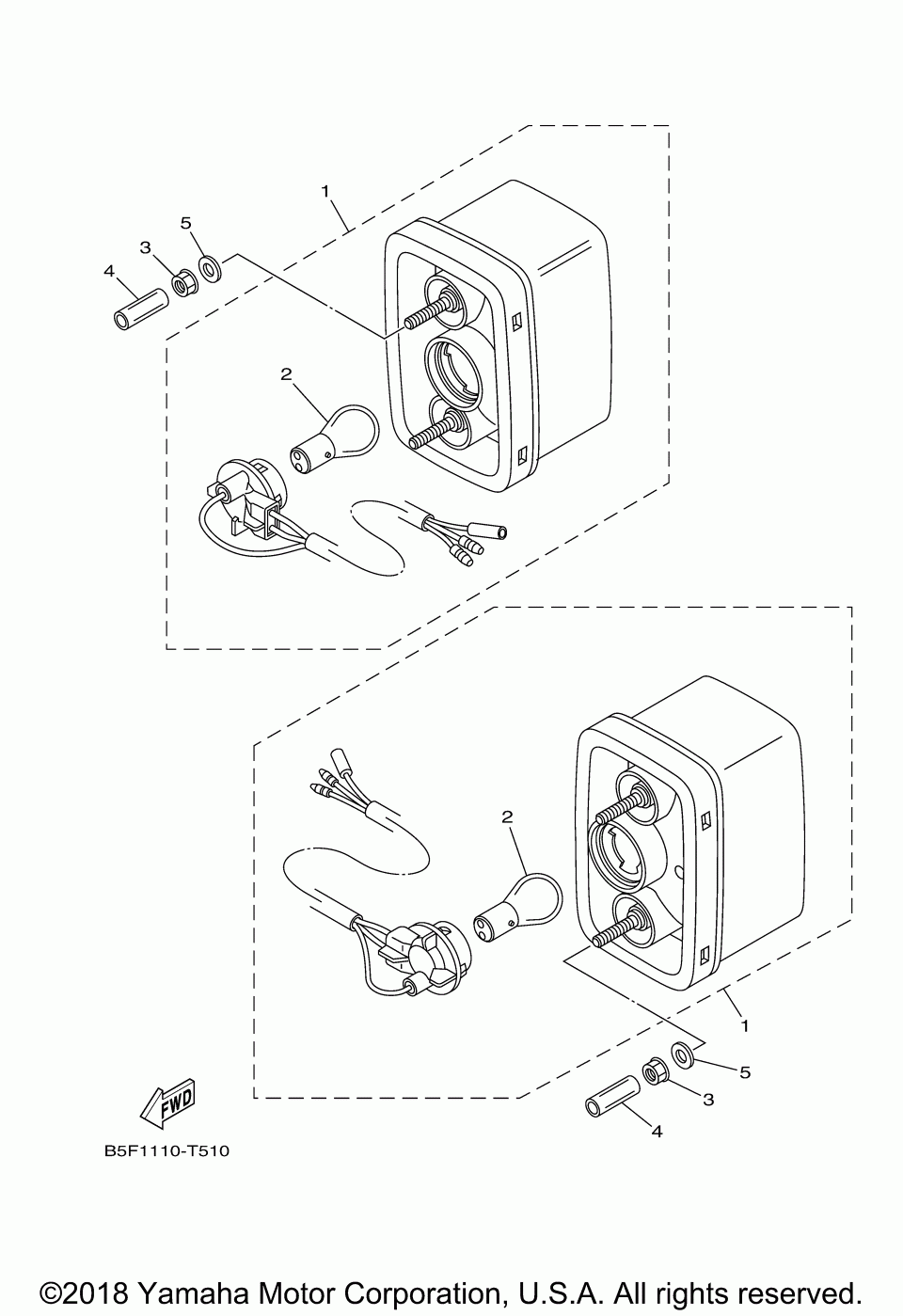 1
5
3
4
2
2
1
5
3
4
FWD
B5F1110-T510

©2018 Yamaha Motor Corporation, U.S.A. All rights reserved.