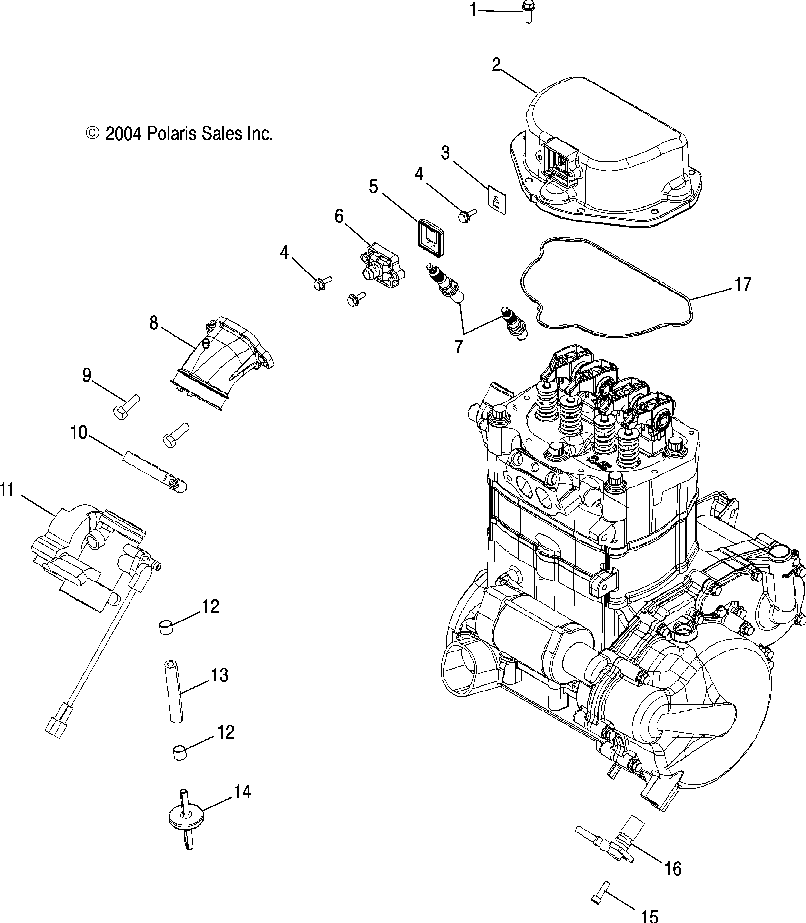 1
2
© 2004 Polaris Sales Inc.
3
4
5
6
4
17
7
8
9
10
11
12
13
12
14
16
15