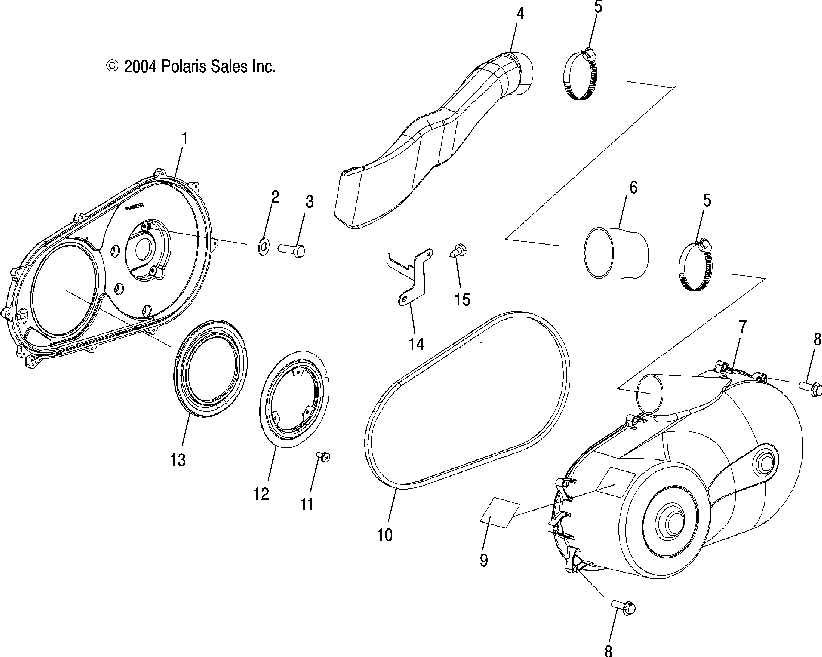 © 2004 Polaris Sales Inc.

4
5
1
2
3
6
5
15
14
7
8
13
12
11
10
9
8